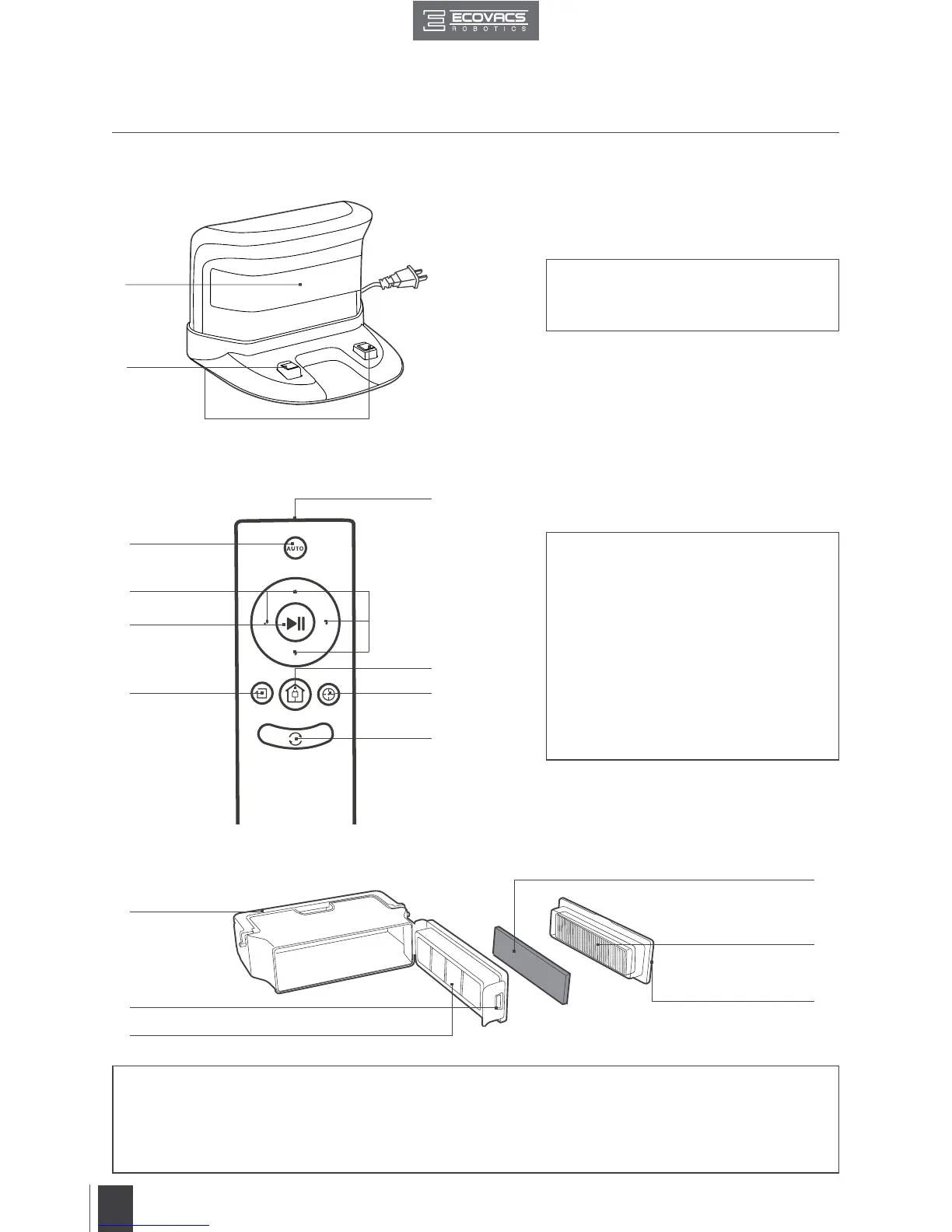 ECOVACS
ROBOTICS

AUTO