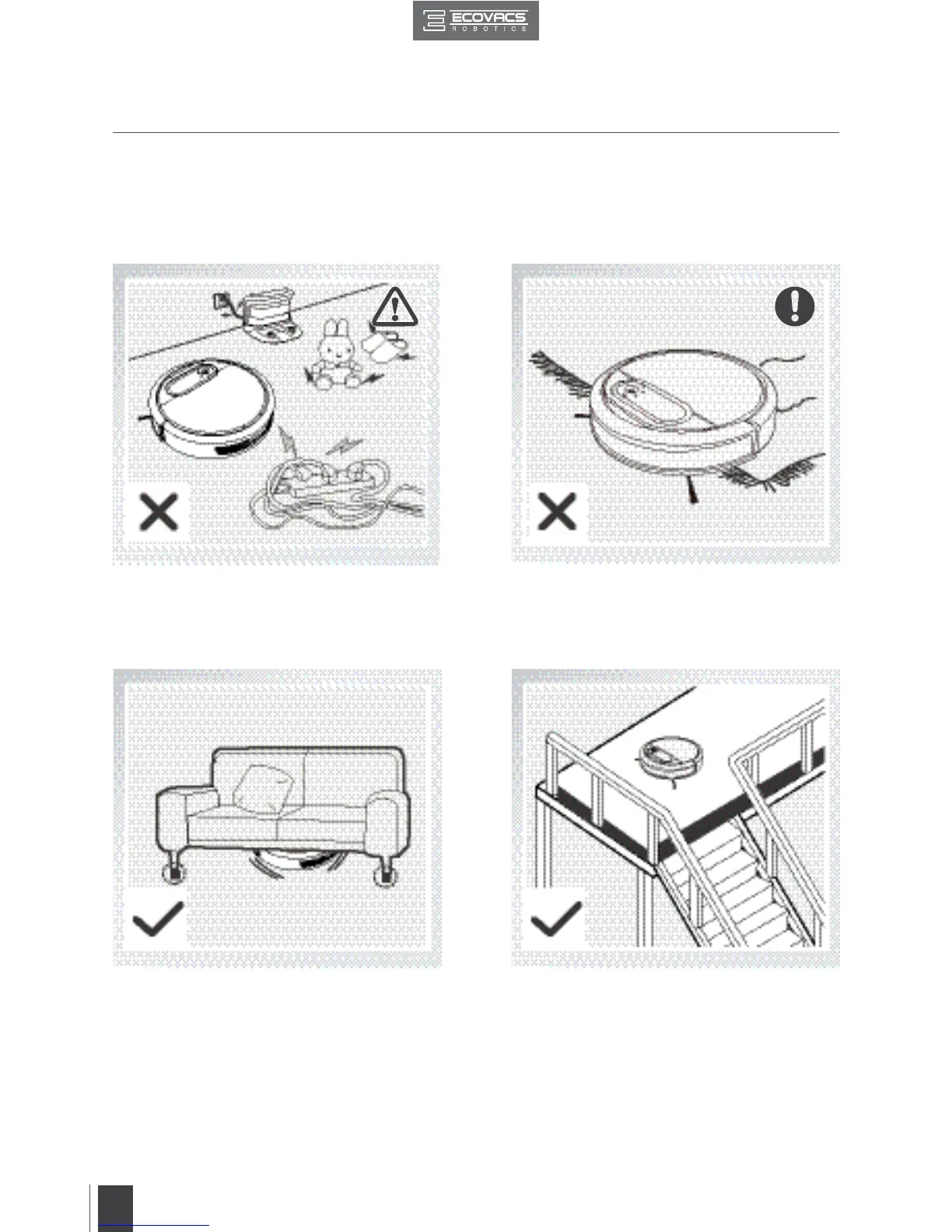 ECOVACS
ROBOTICS