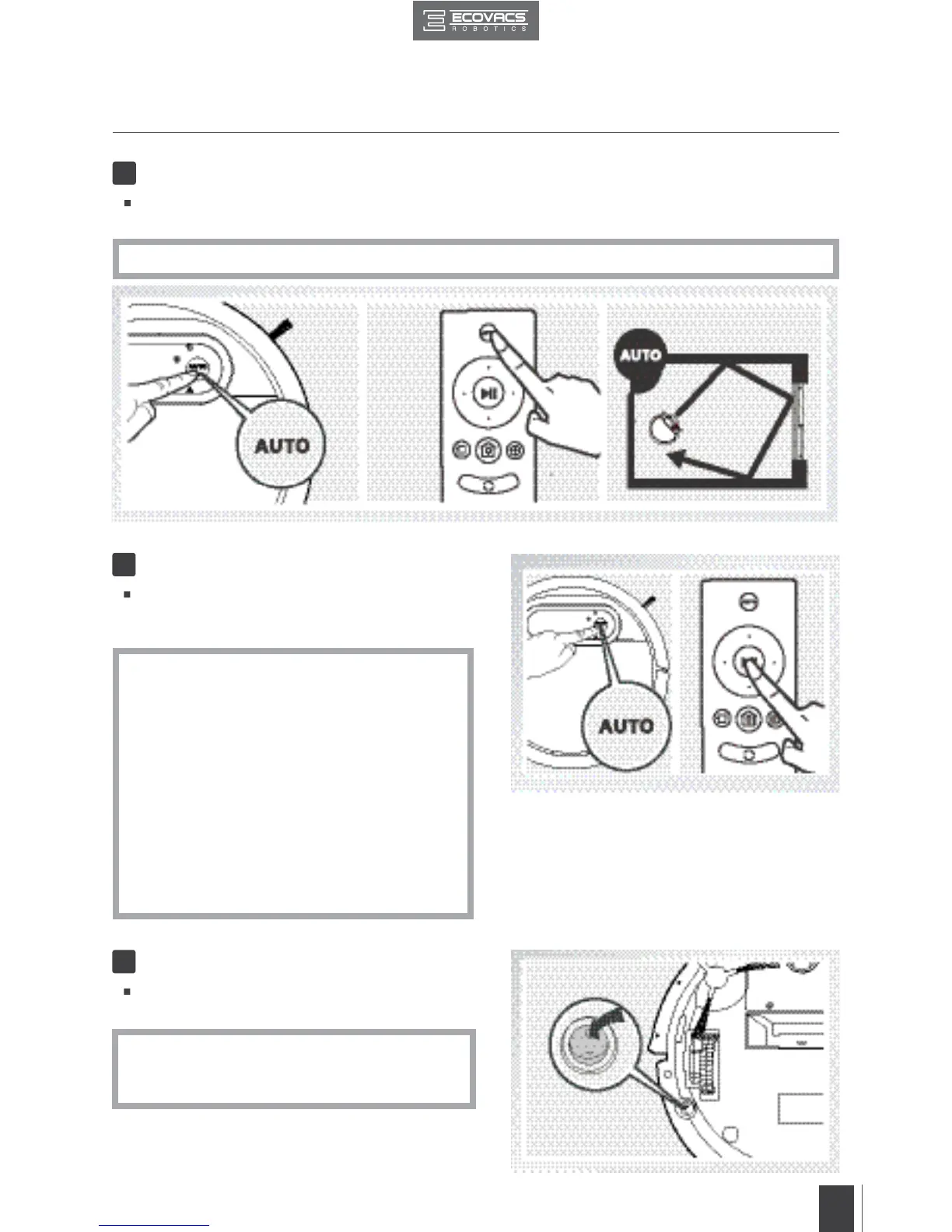 ECOVACS ROBOTICS

AUTO

AUTO

AUTO