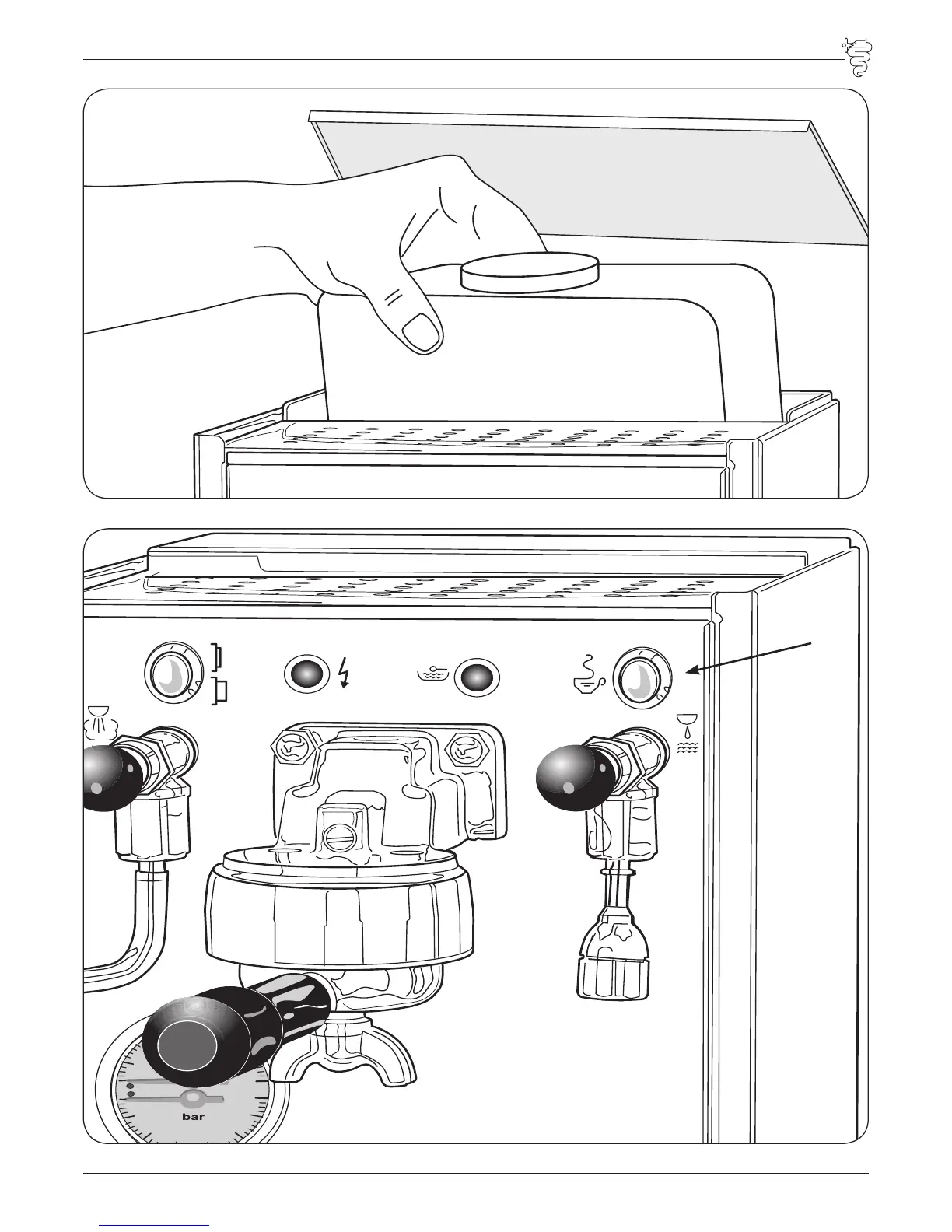 bar