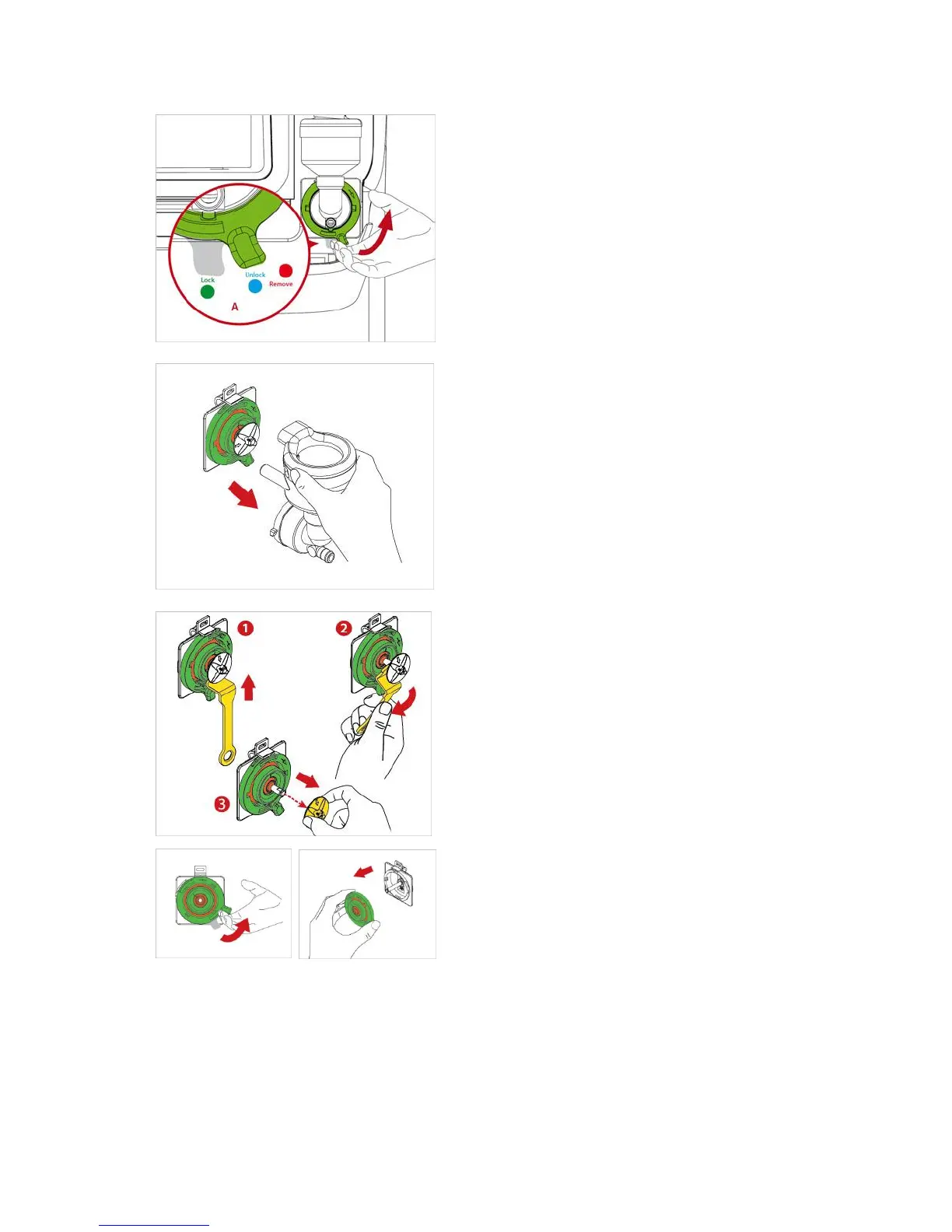 Lock
Unlock
Remove
A

1
2
3