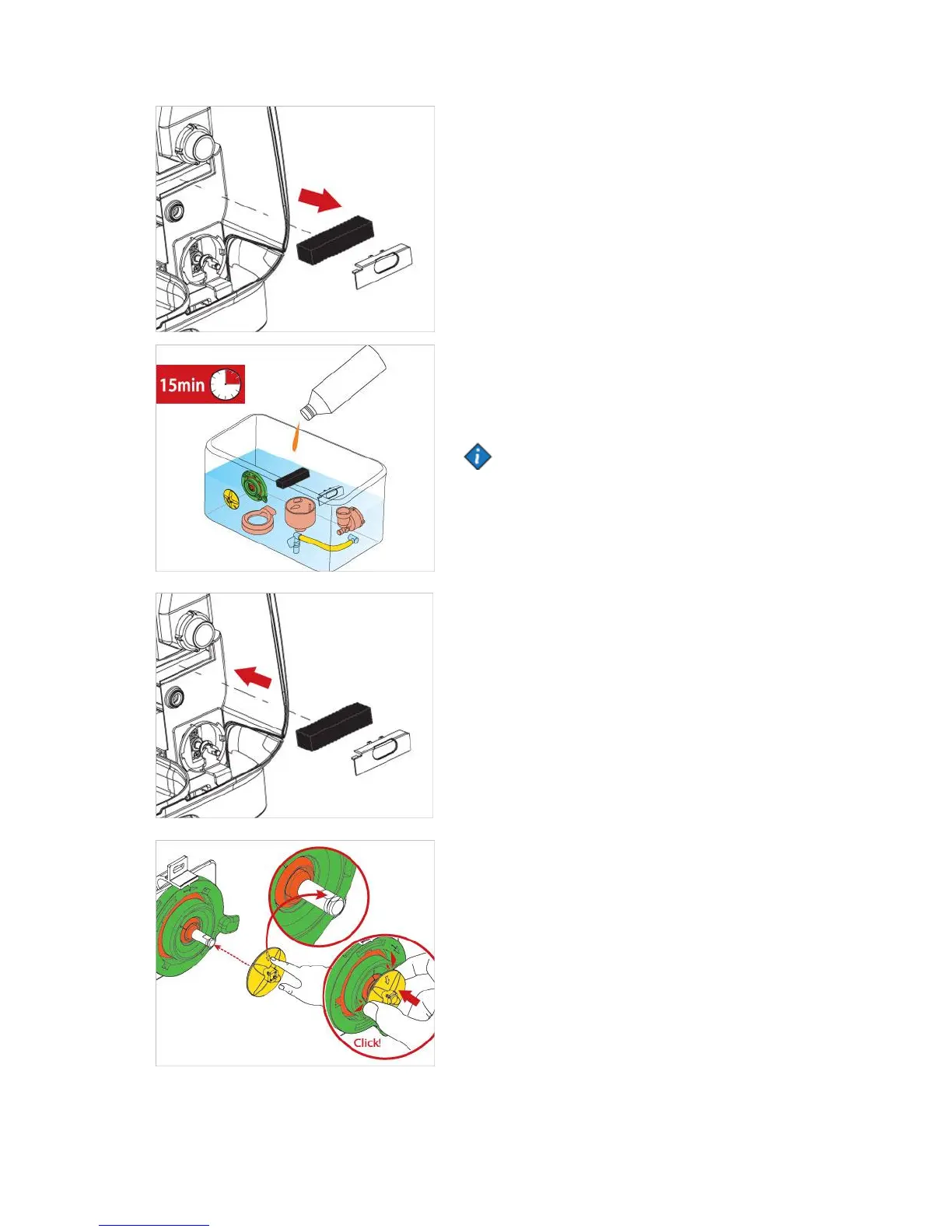 15min

Click!