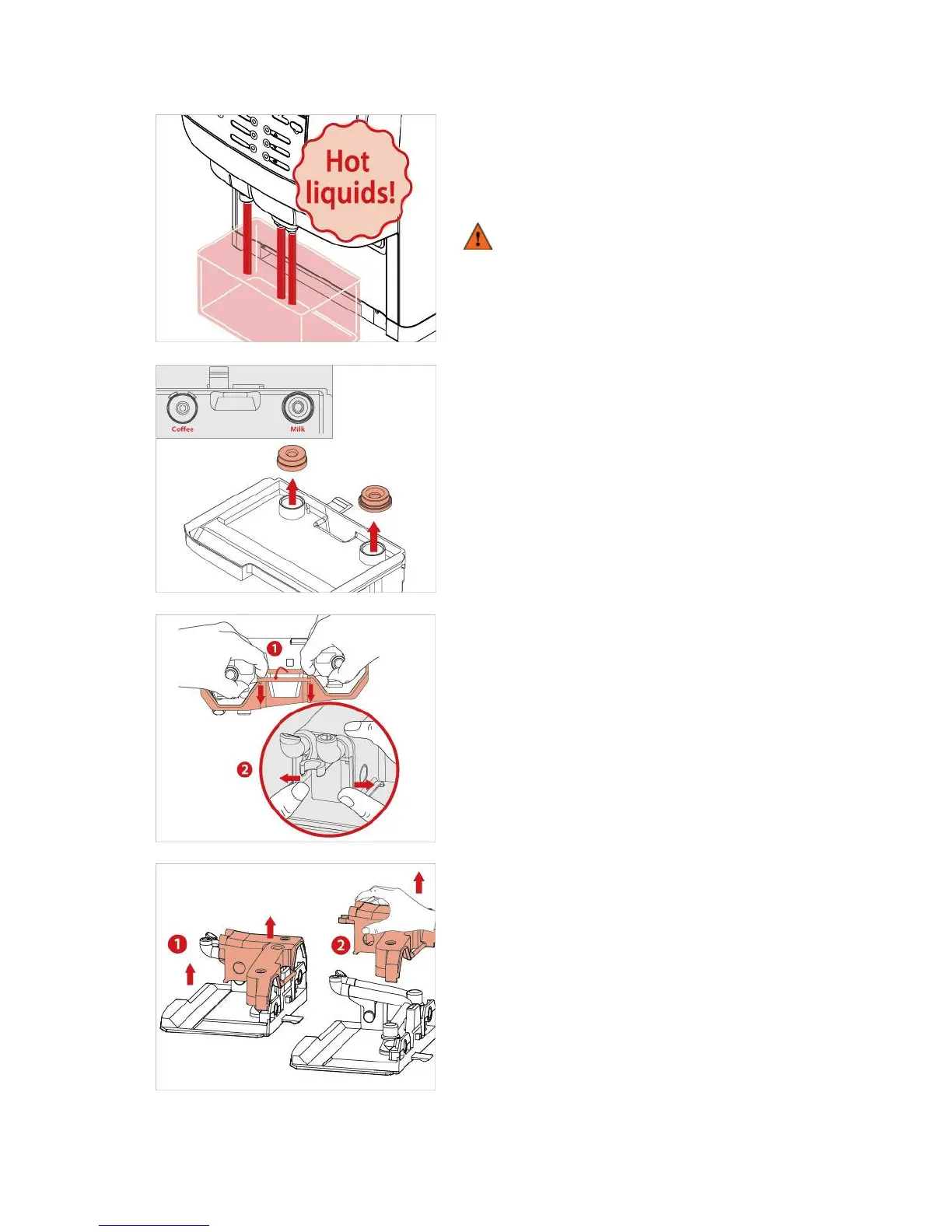 Hot liquids!

Coffee

Milk

1

2

1

2