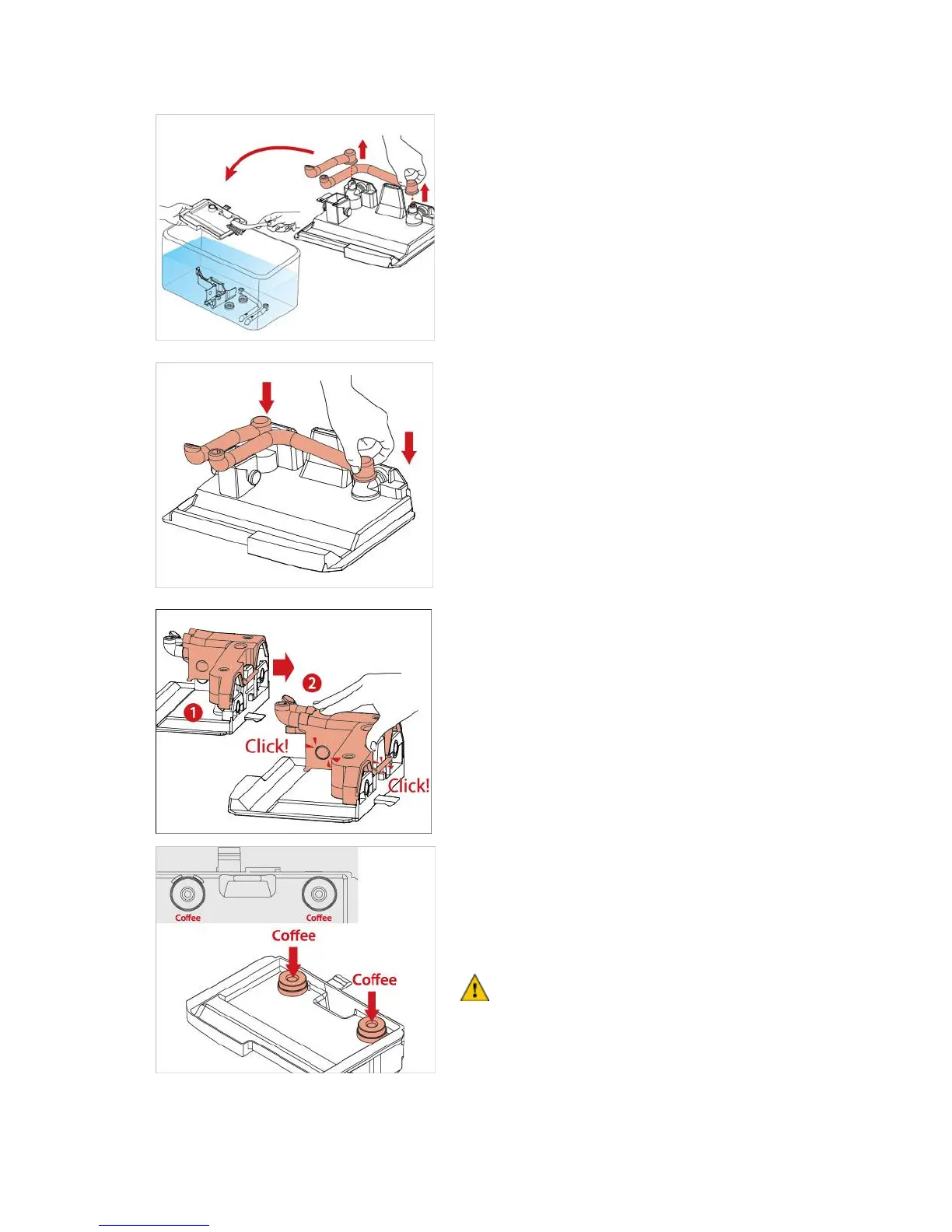 1

2

Click!

Click!

Coffee

Coffee

Coffee

Coffee