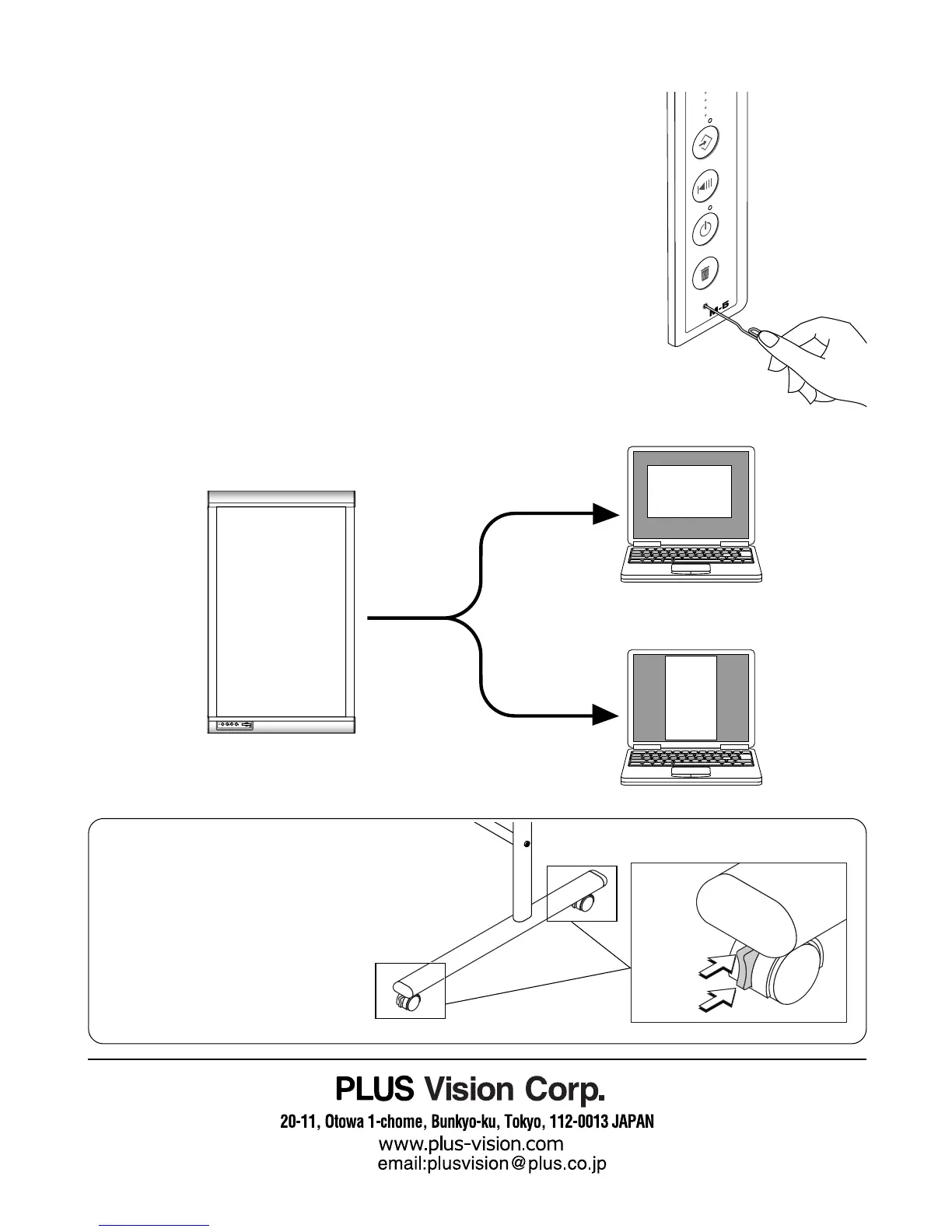 M-5

PLUS Vision Corp.

20-11, Otowa 1-chome, Bunkyo-ku, Tokyo, 112-0013 JAPAN

www.plus-vision.com

email:plusvision@plus.co.jp