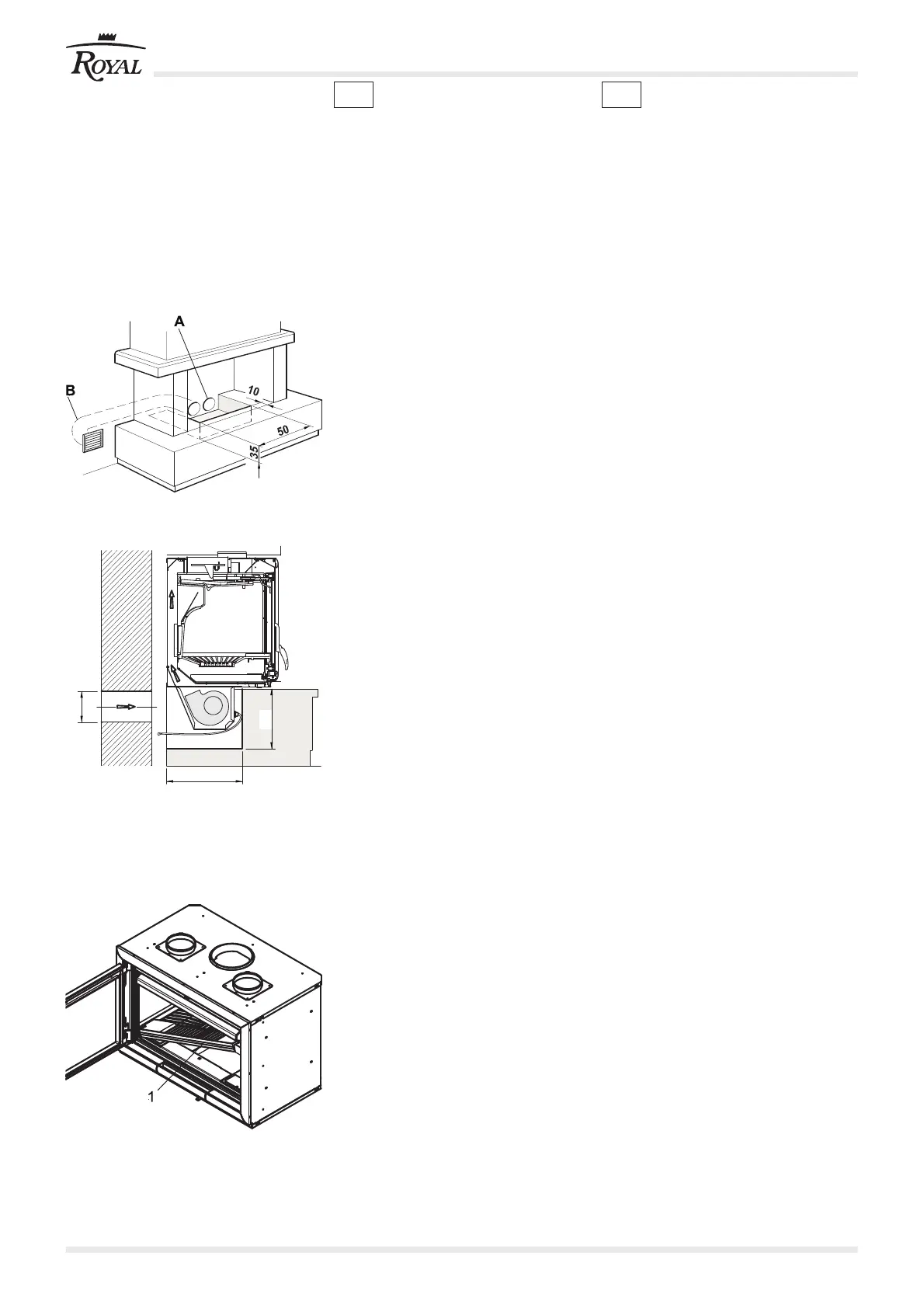 ROYAL

A

B

10

50

35

1