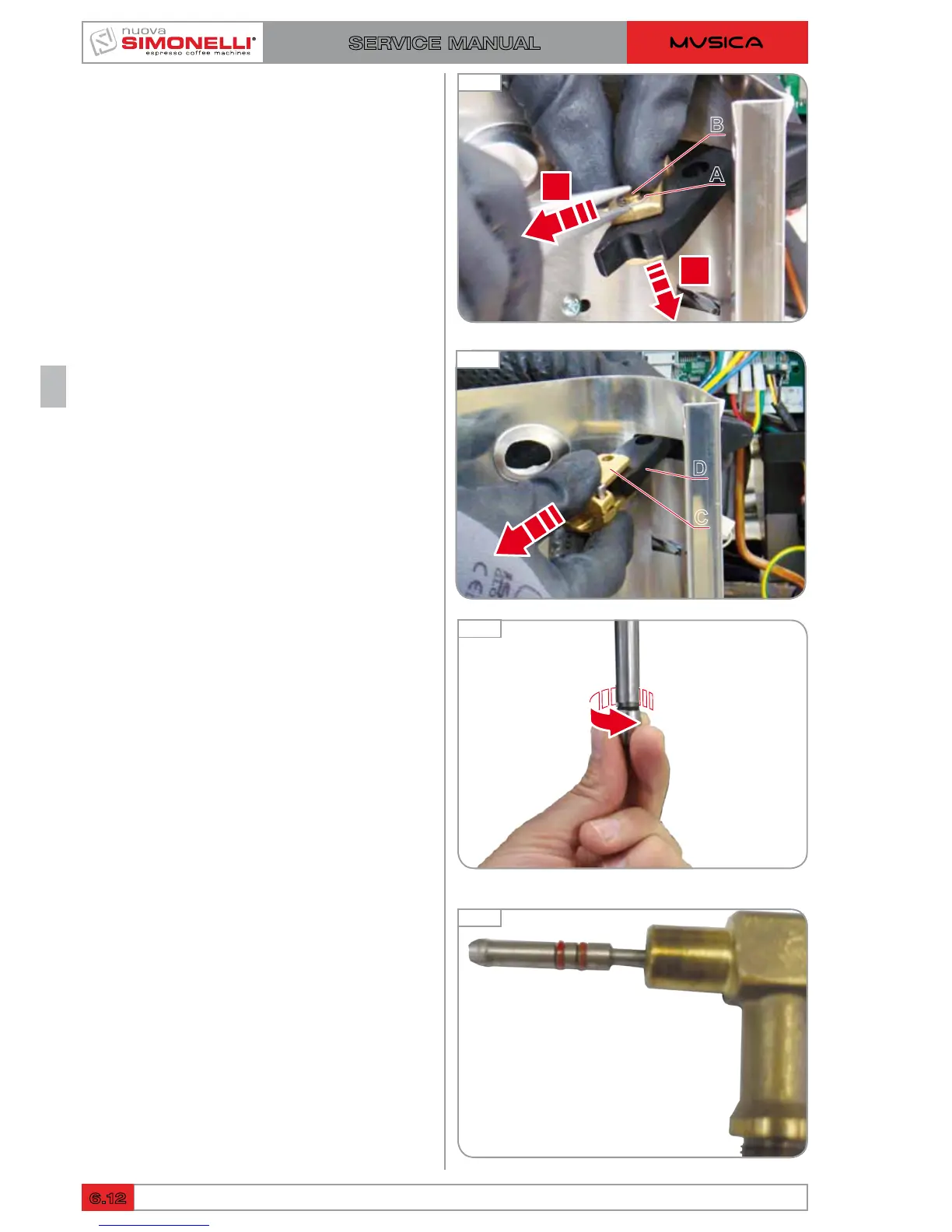 nuova SIMONELLI® espresso coffee machines

SERVICE MANUAL

MVSICA

B

A

D

C

6.12