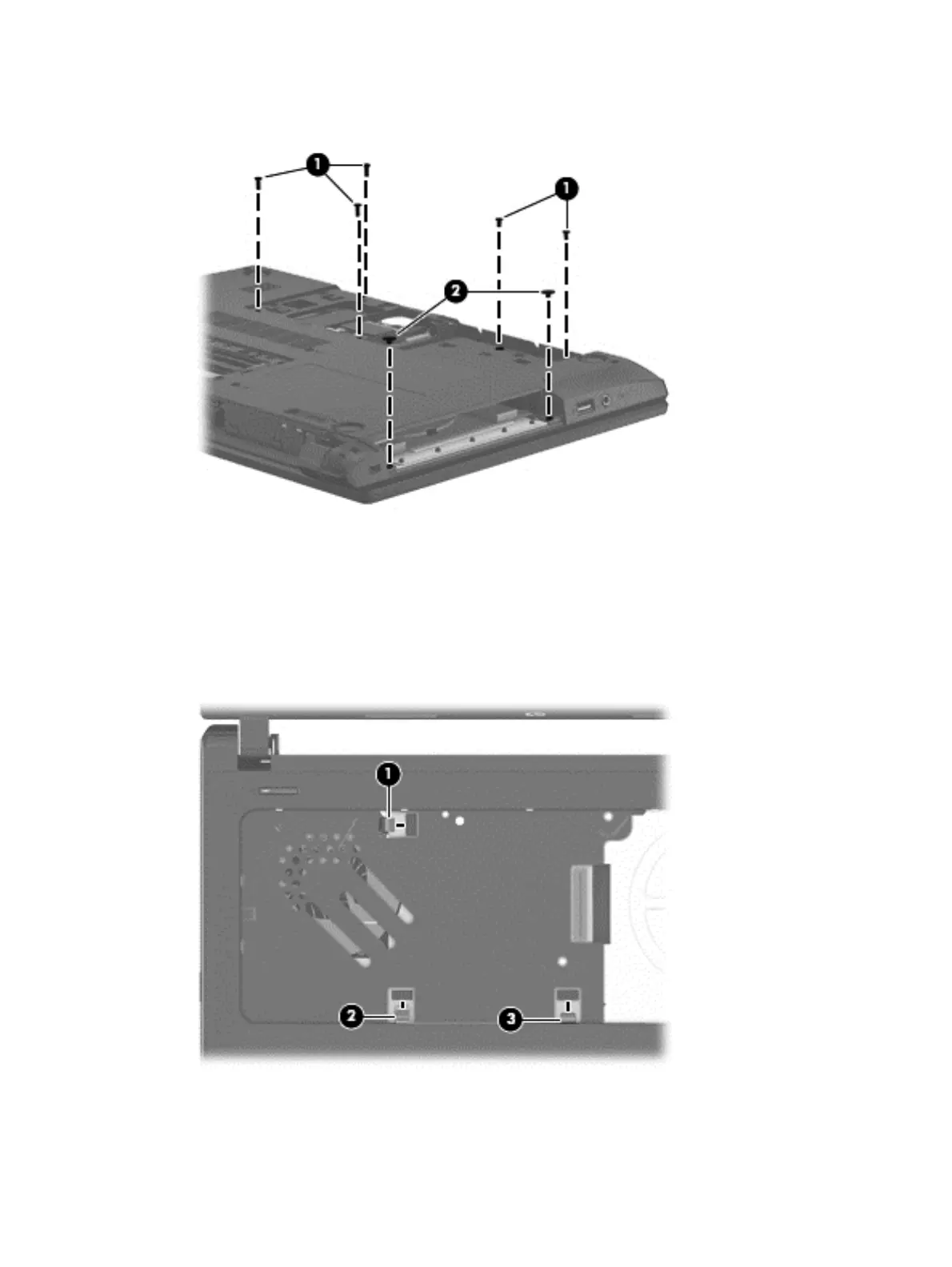 1
1
2

1
2
3