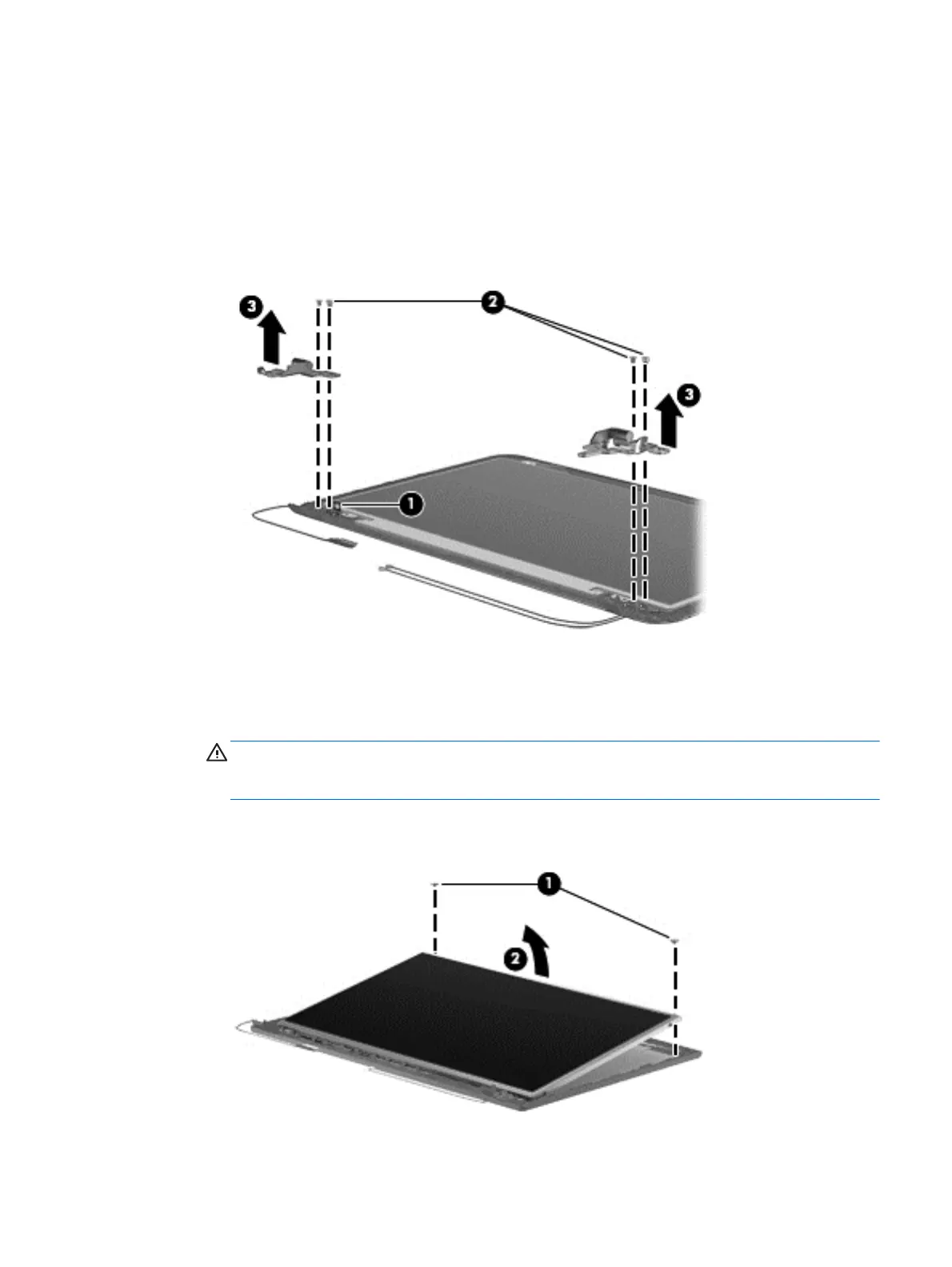 3
2
3
1

1
2