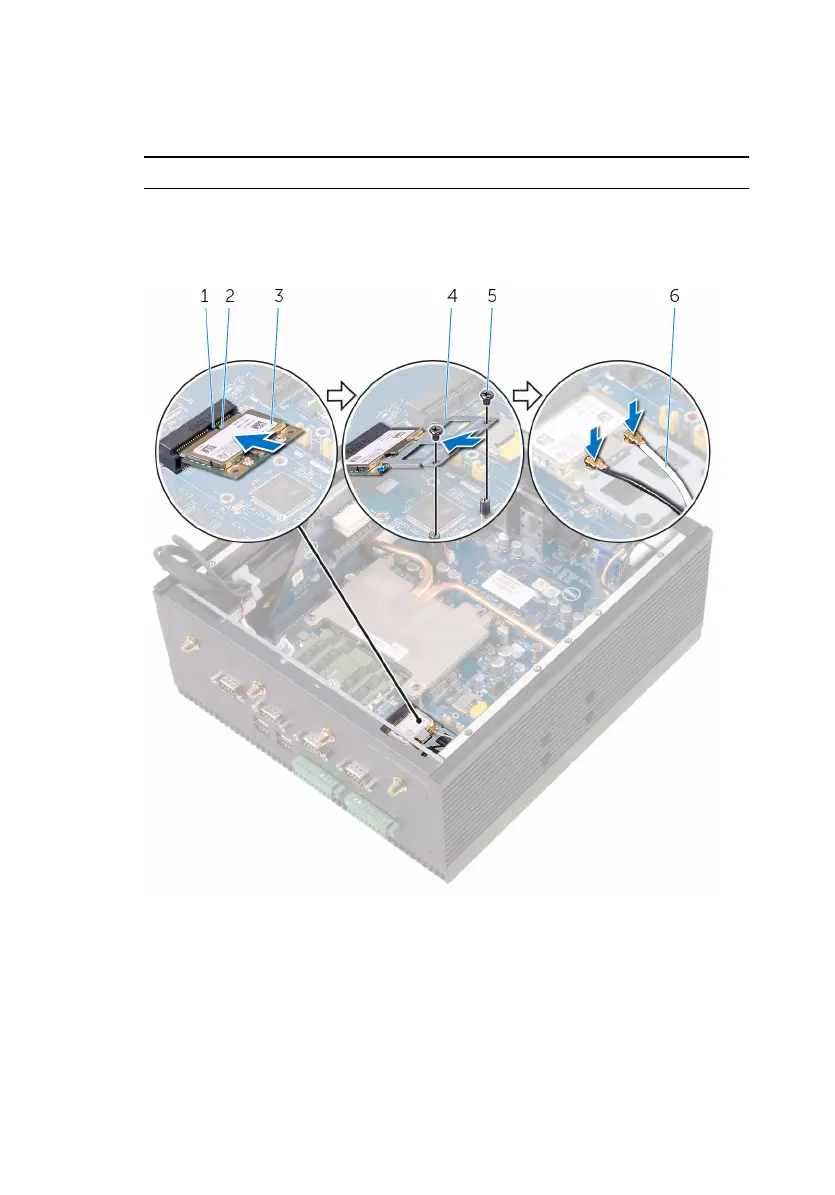 1 2 3 4 5 6