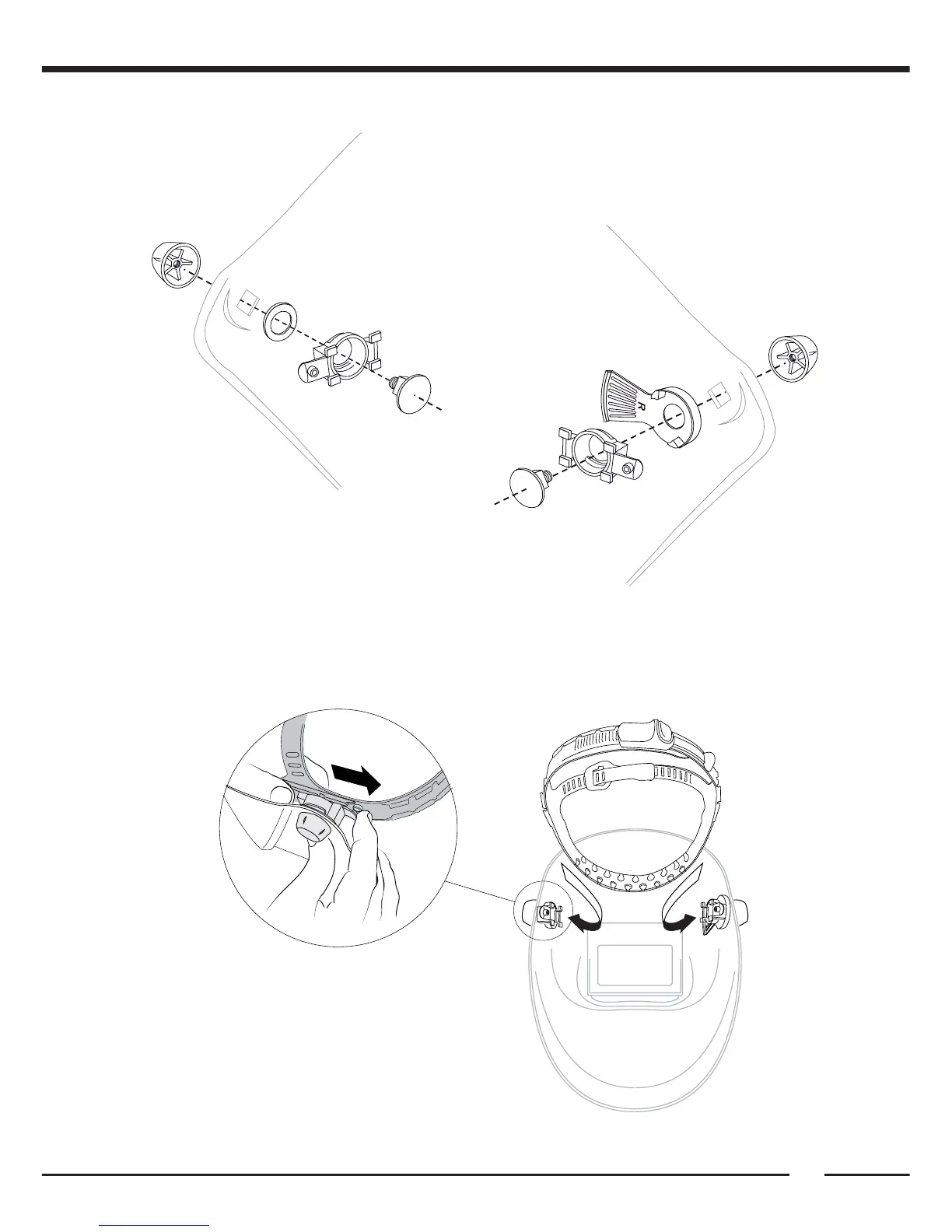 R