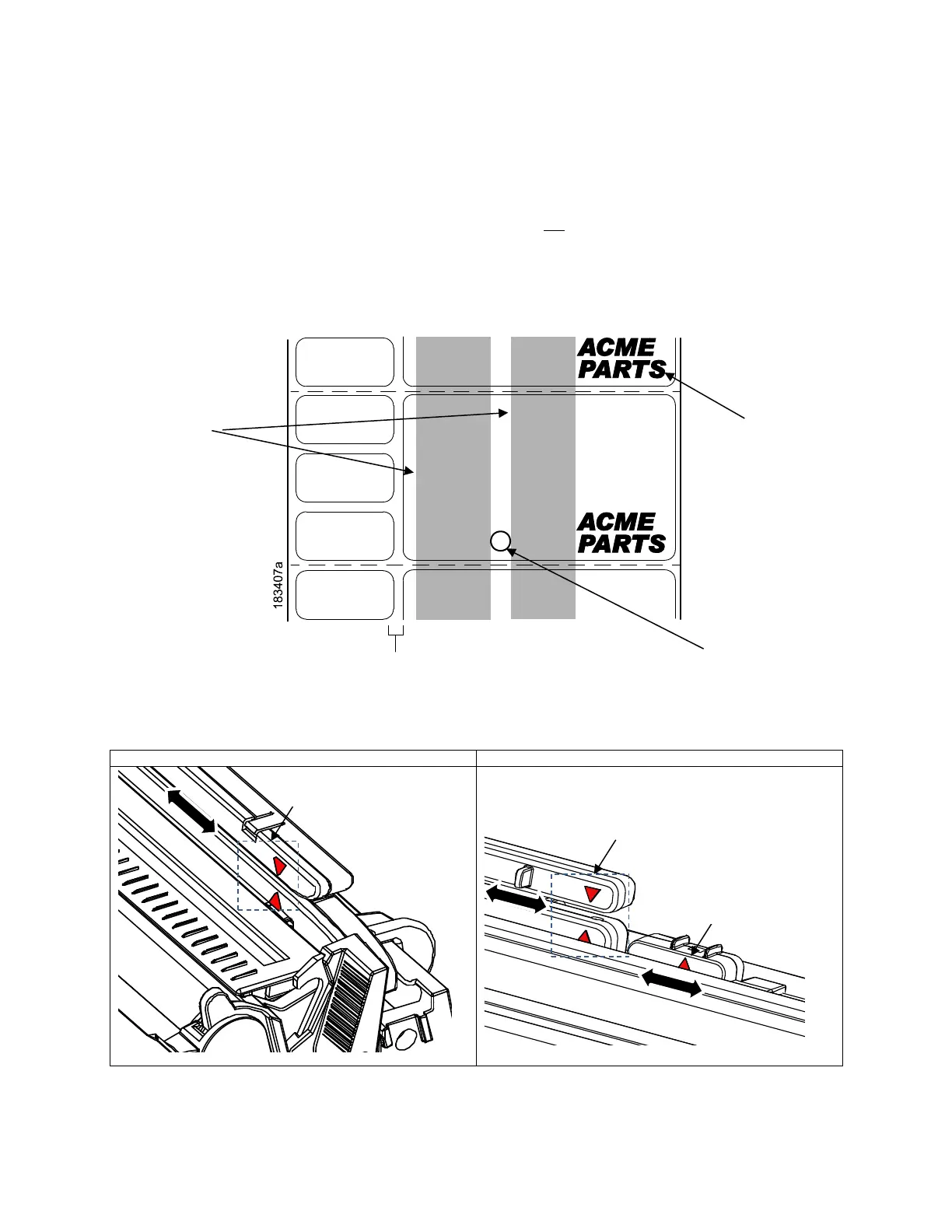 ACME PARTS

ACME PARTS

183407a