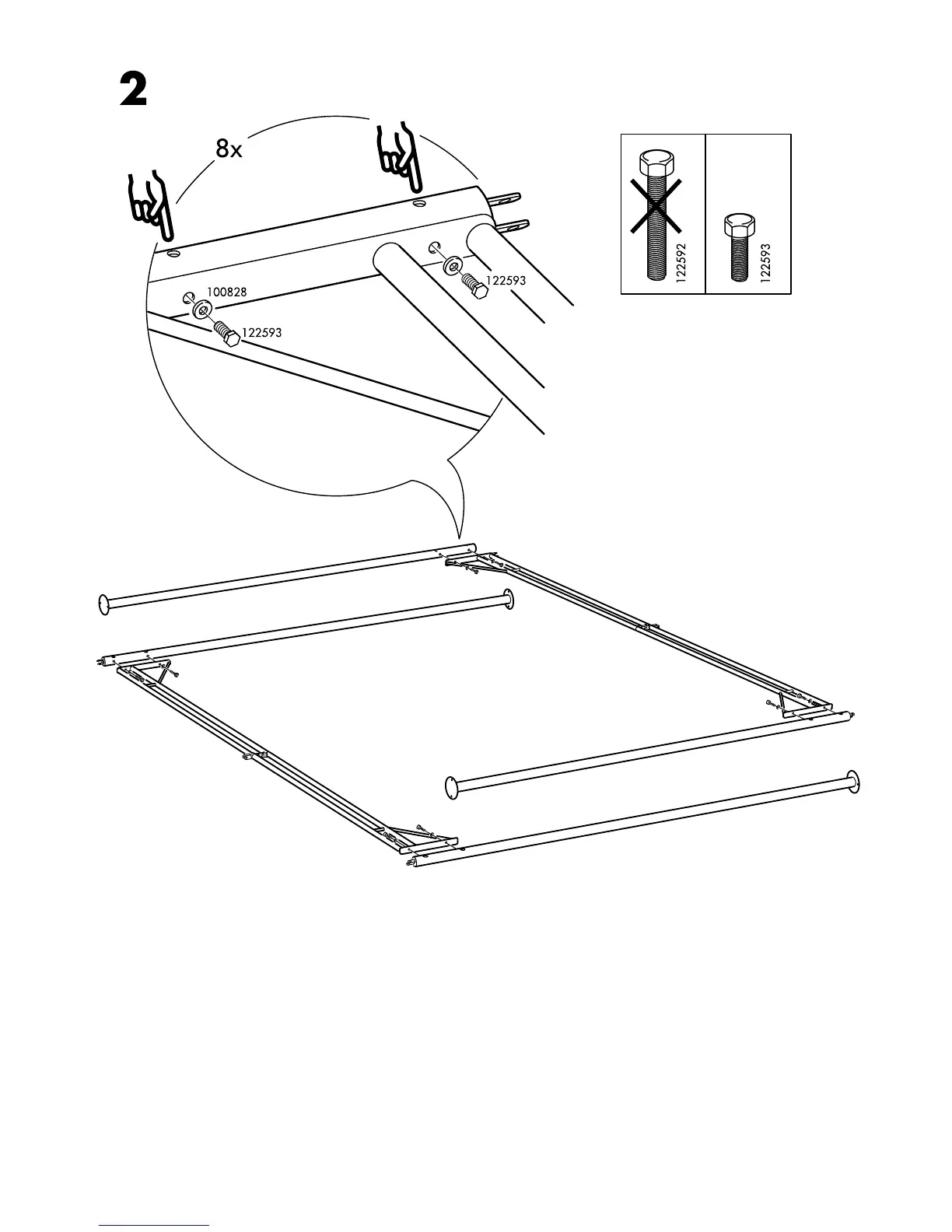 2

8x

100828

122593

122593

122592

122593