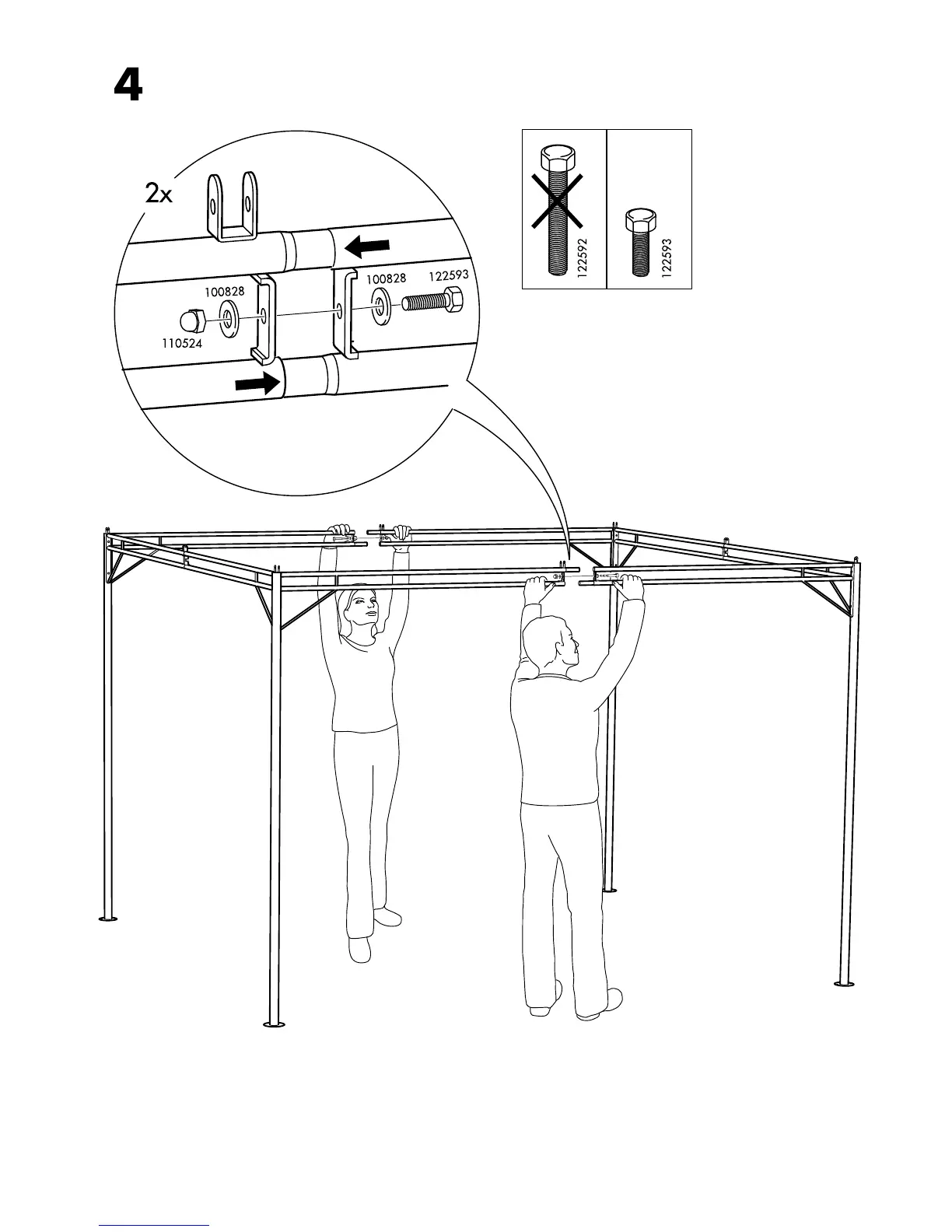 4

2x

100828

110524

100828

122593

122592

122593