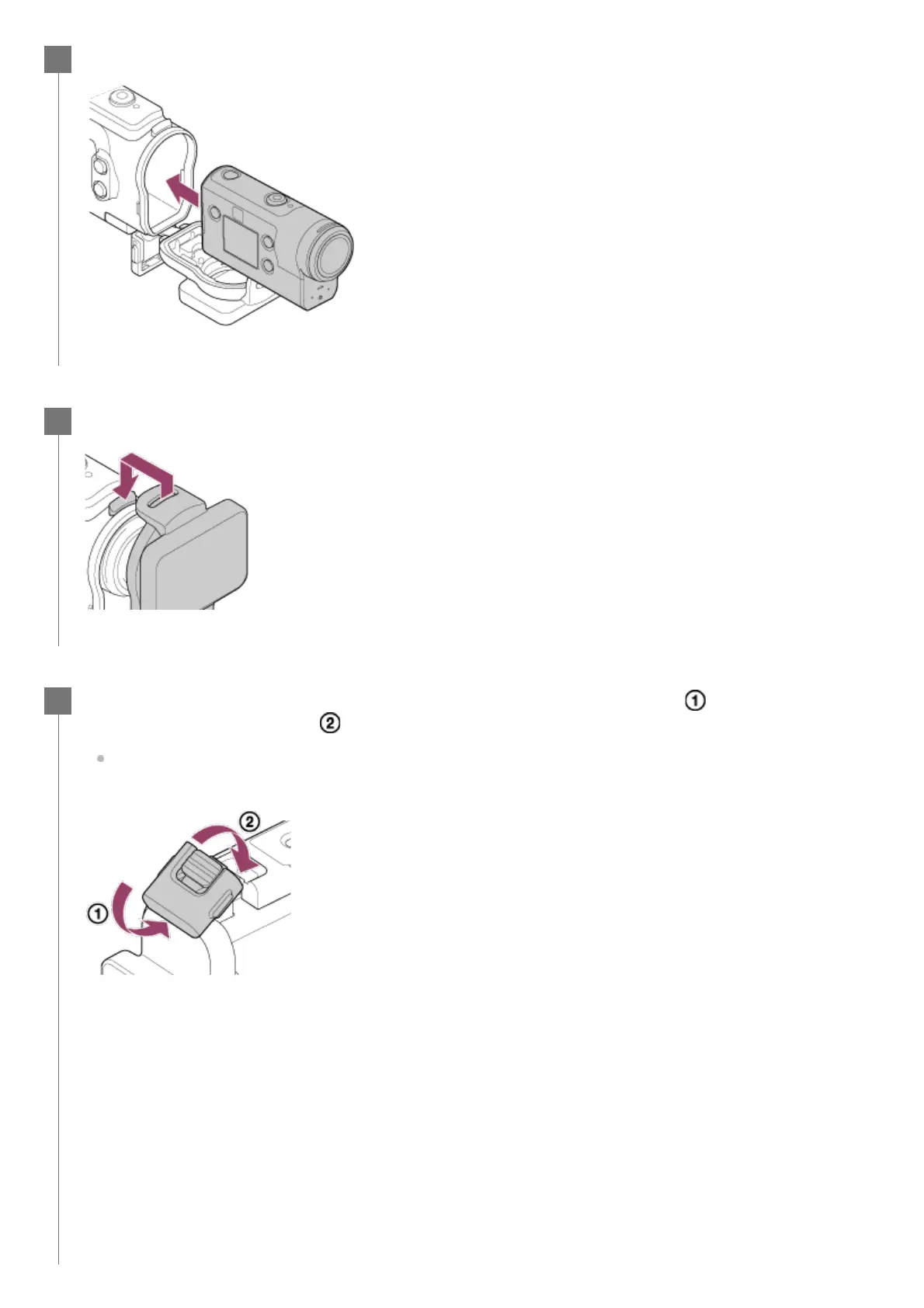 ①
②

②

①