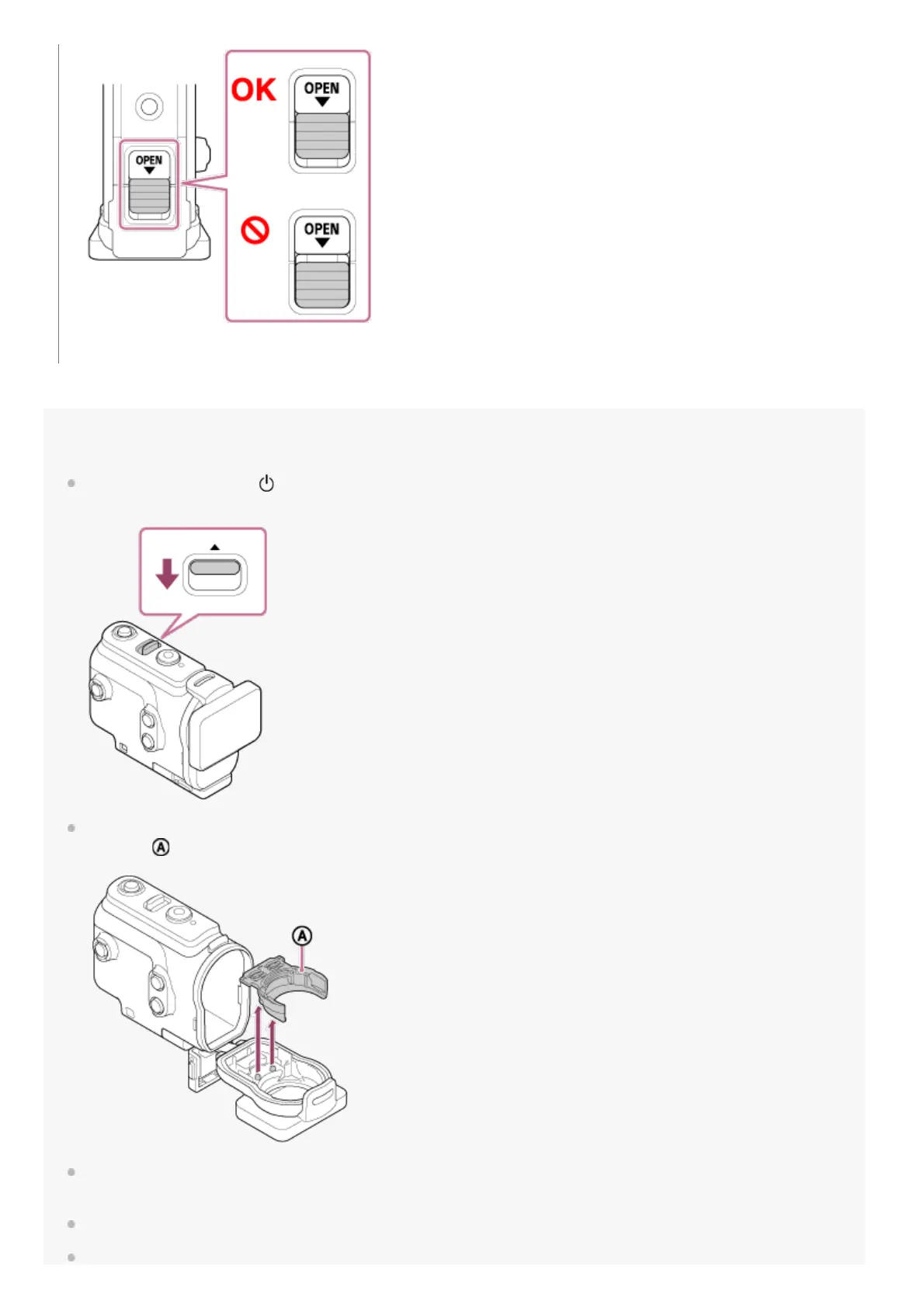 OPEN

OK

OPEN

OPEN

A

A