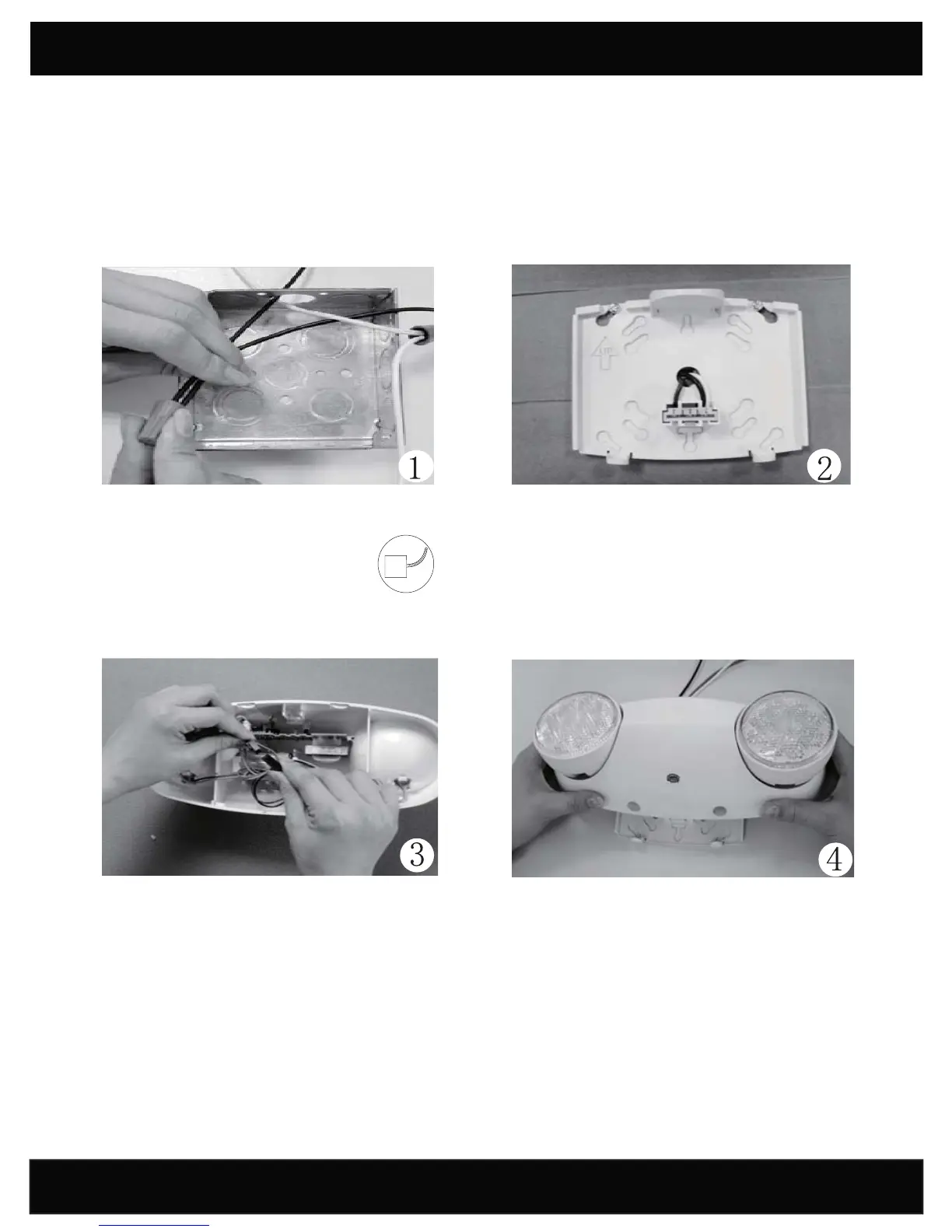 1

2

3

4