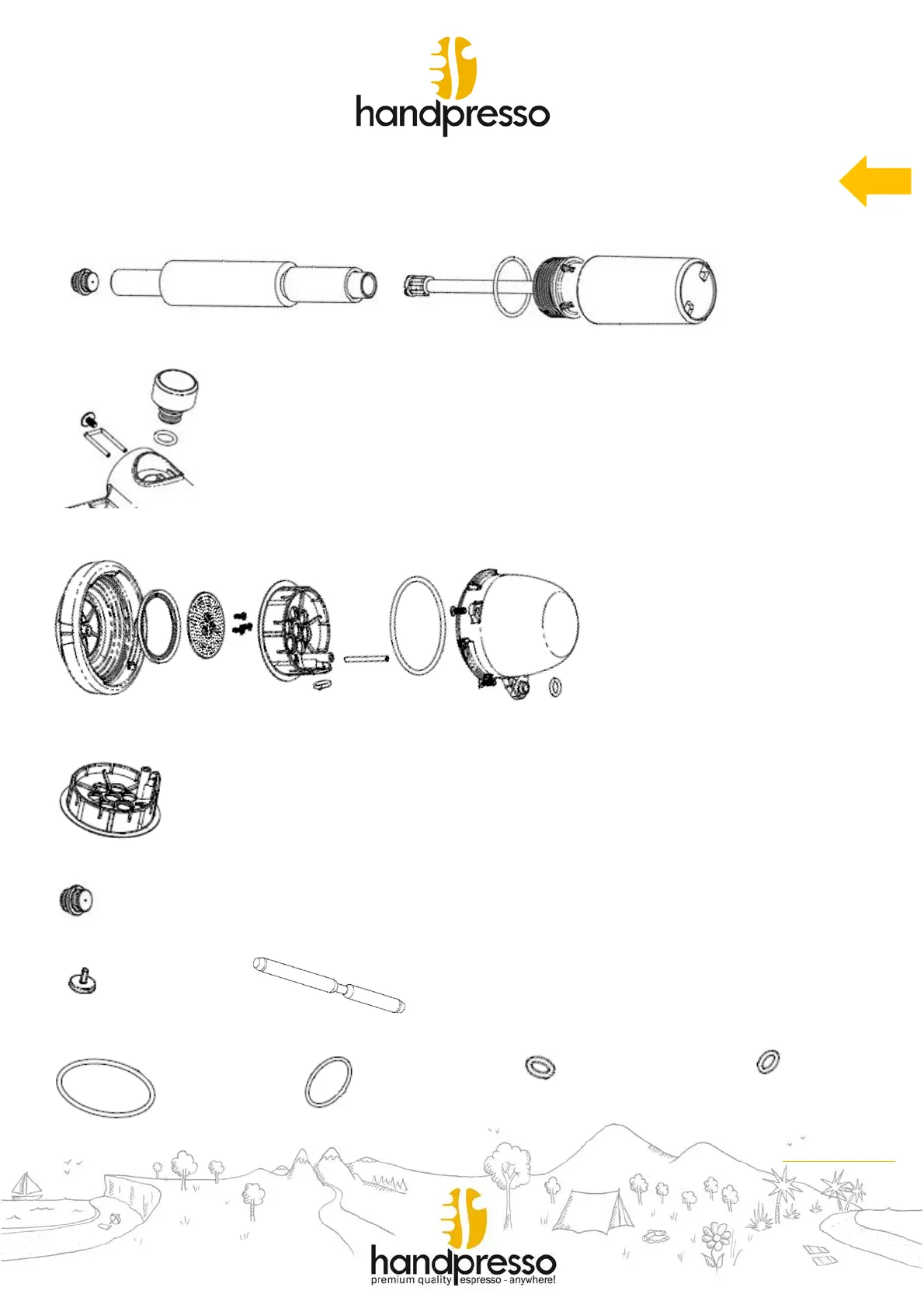 handpresso

handpresso
premium quality espresso - anywhere!