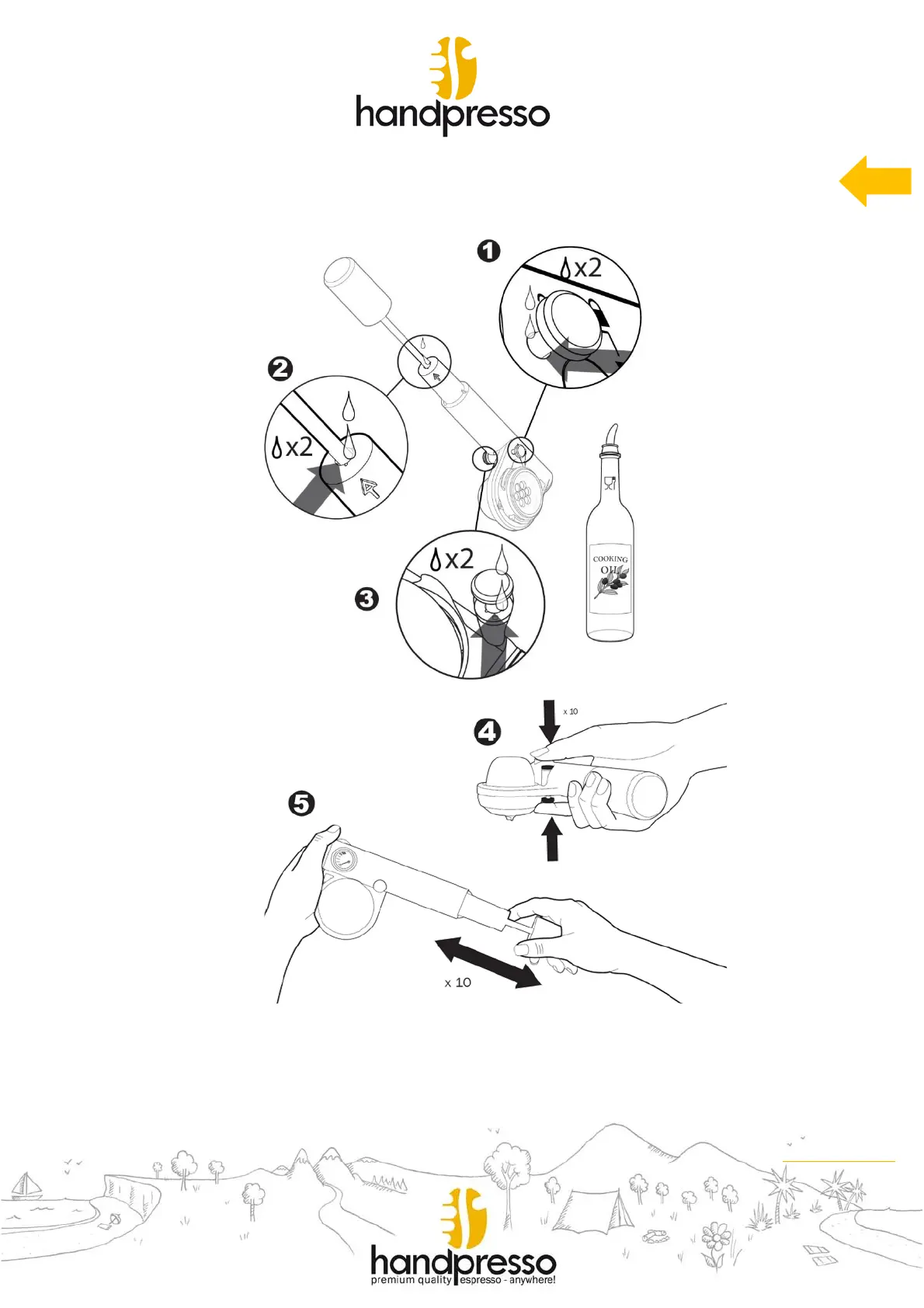 handpresso

1
x2

2
x2

3
x2

COOKING OIL

4
x 10

5
x 10

handpresso
premium quality espresso - anywhere!