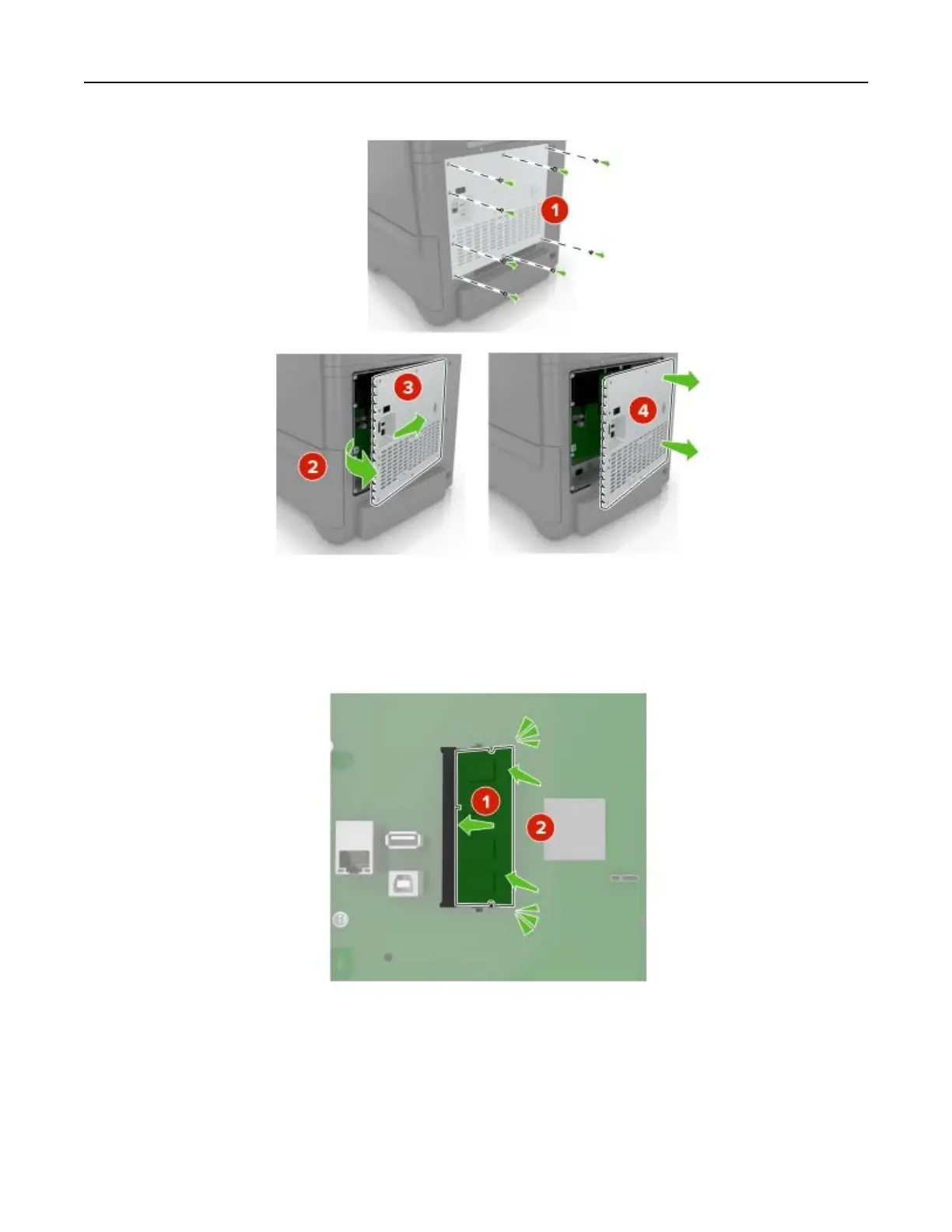 1

3

2

4

1

2