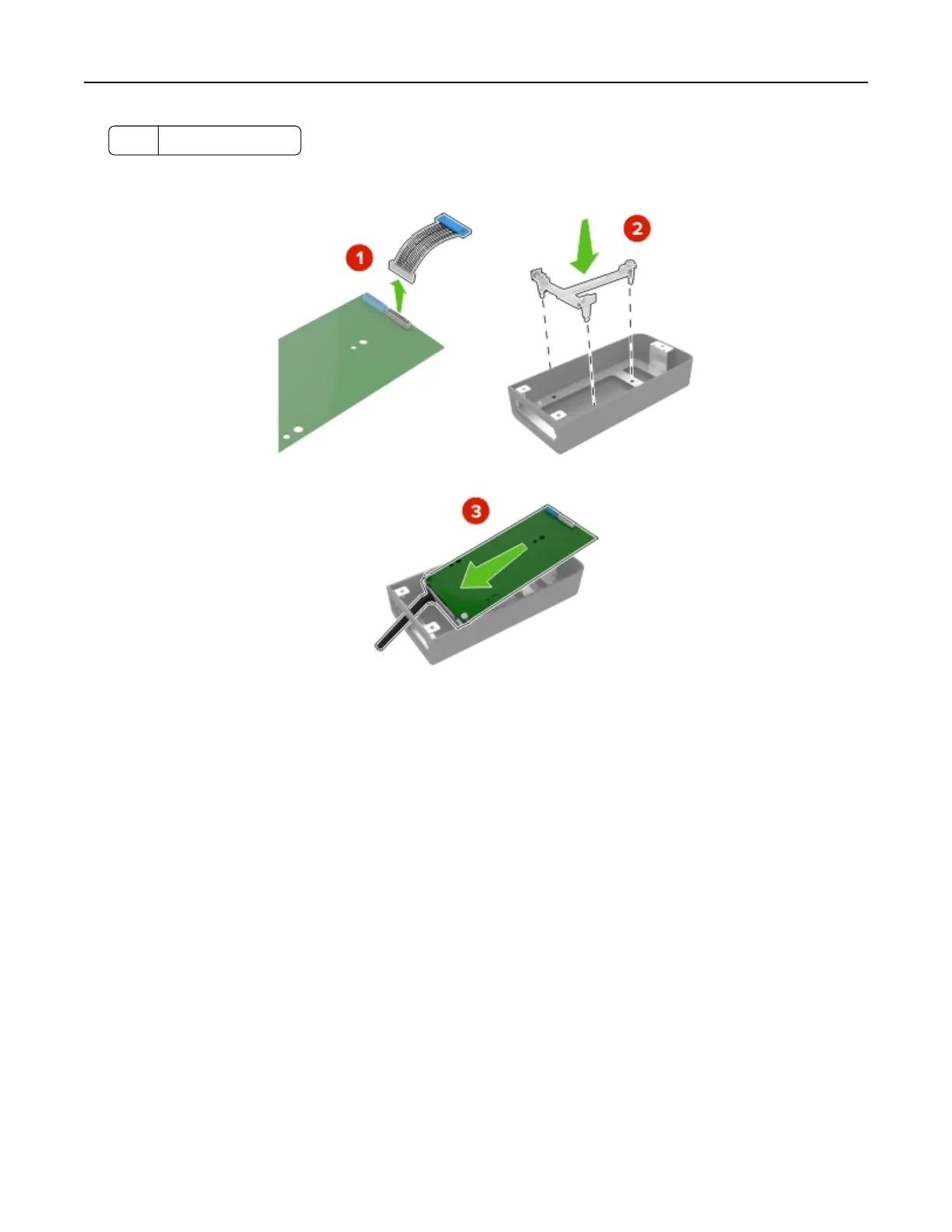 1

2

3