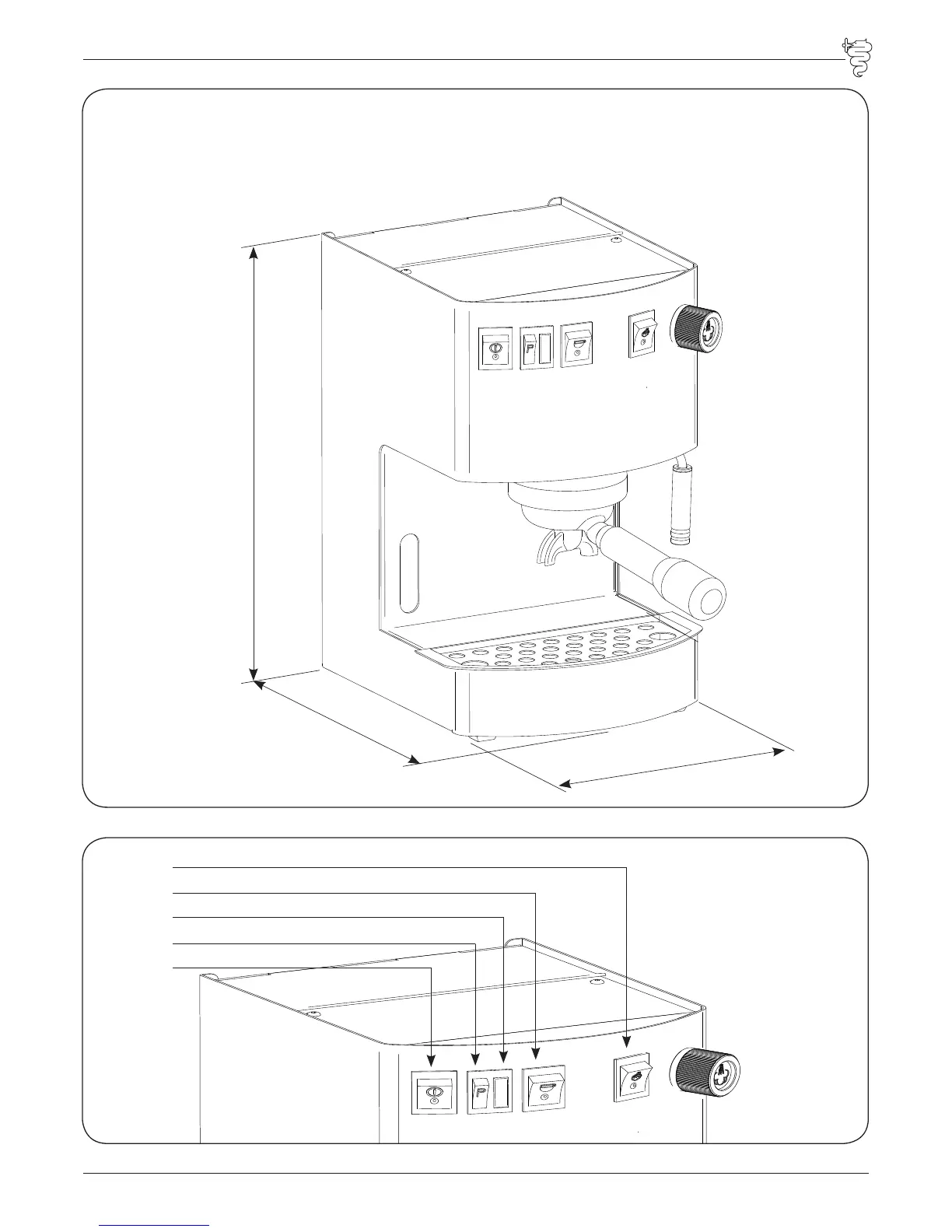 P

P