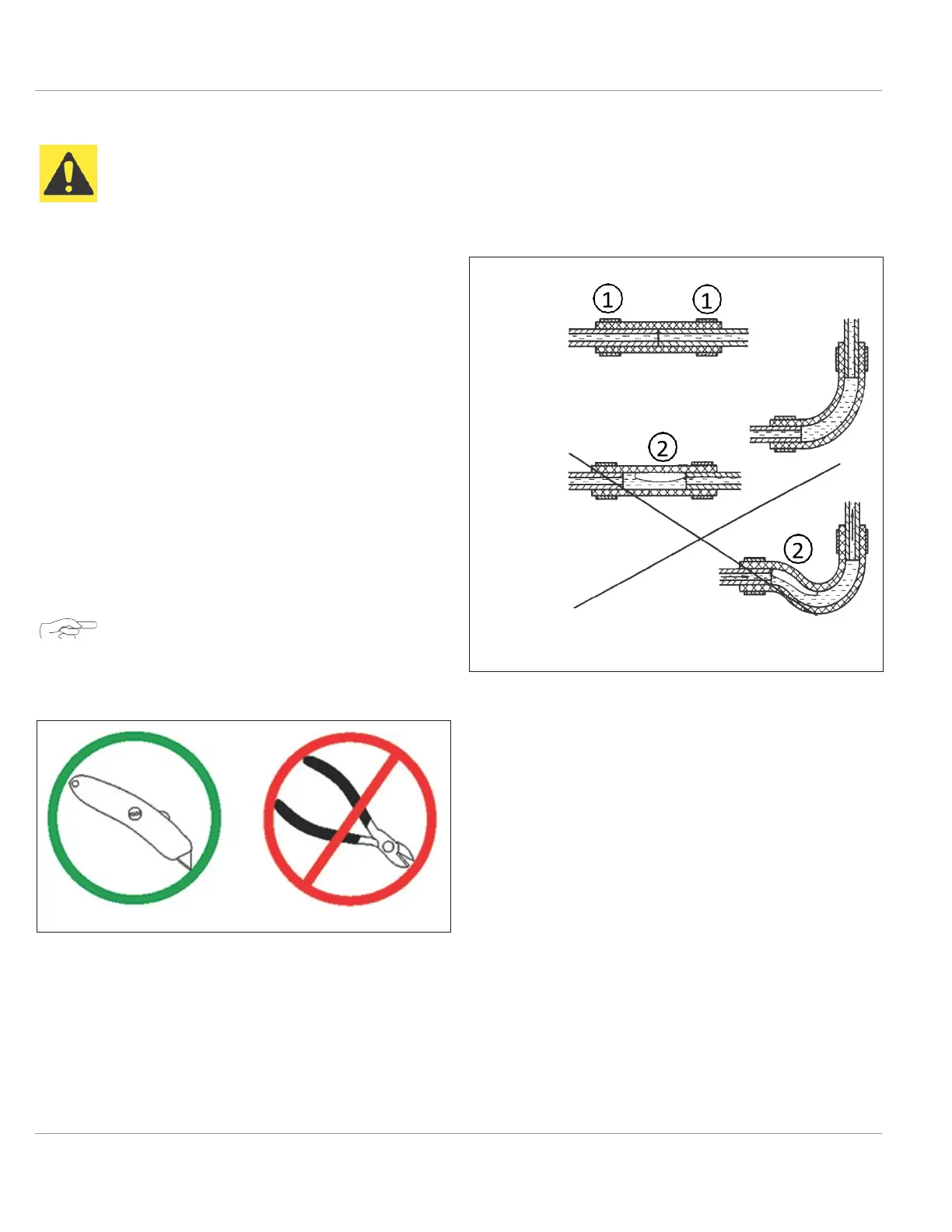 1

1

2

2