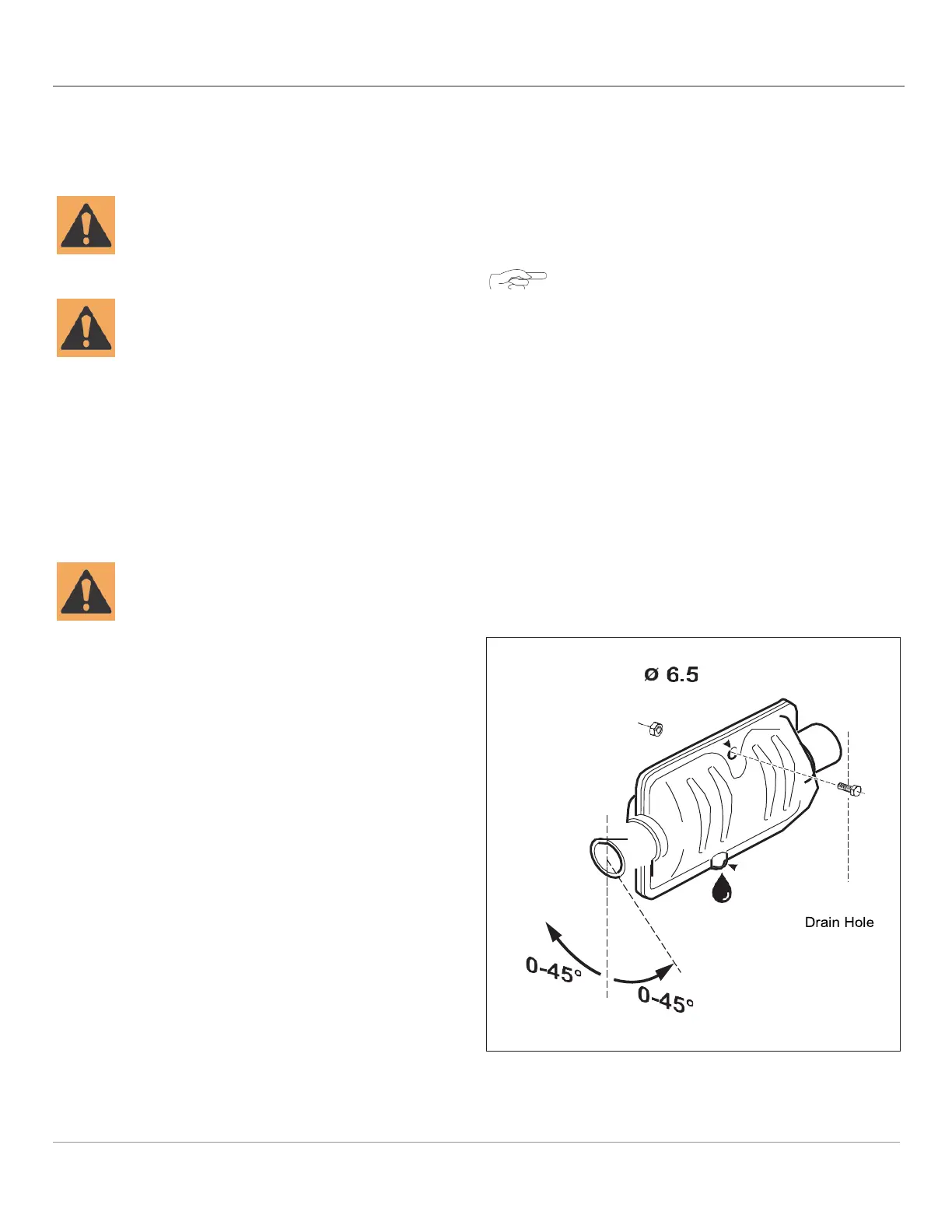 ø 6.5

Drain Hole

0-45°

0-45°