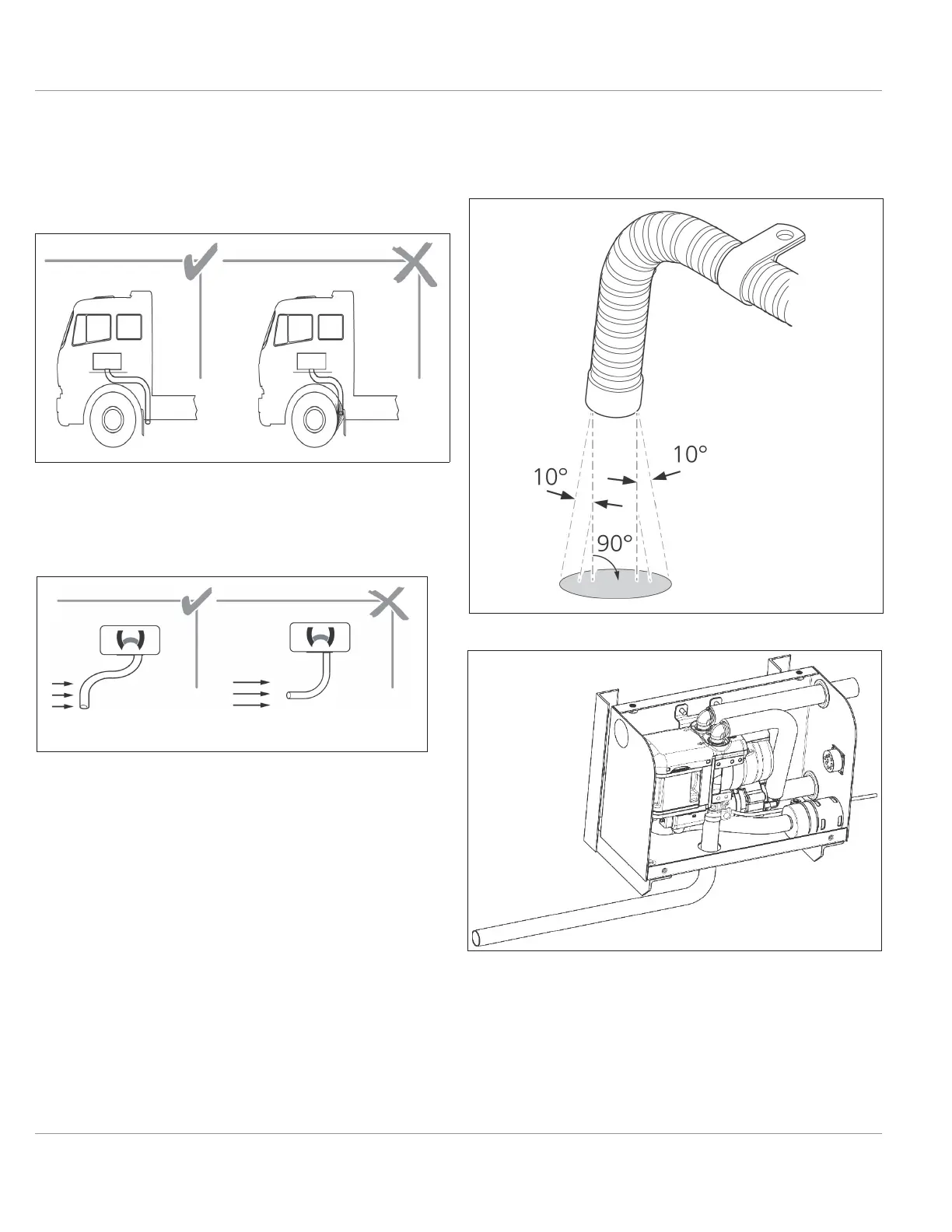 10°

10°

90°