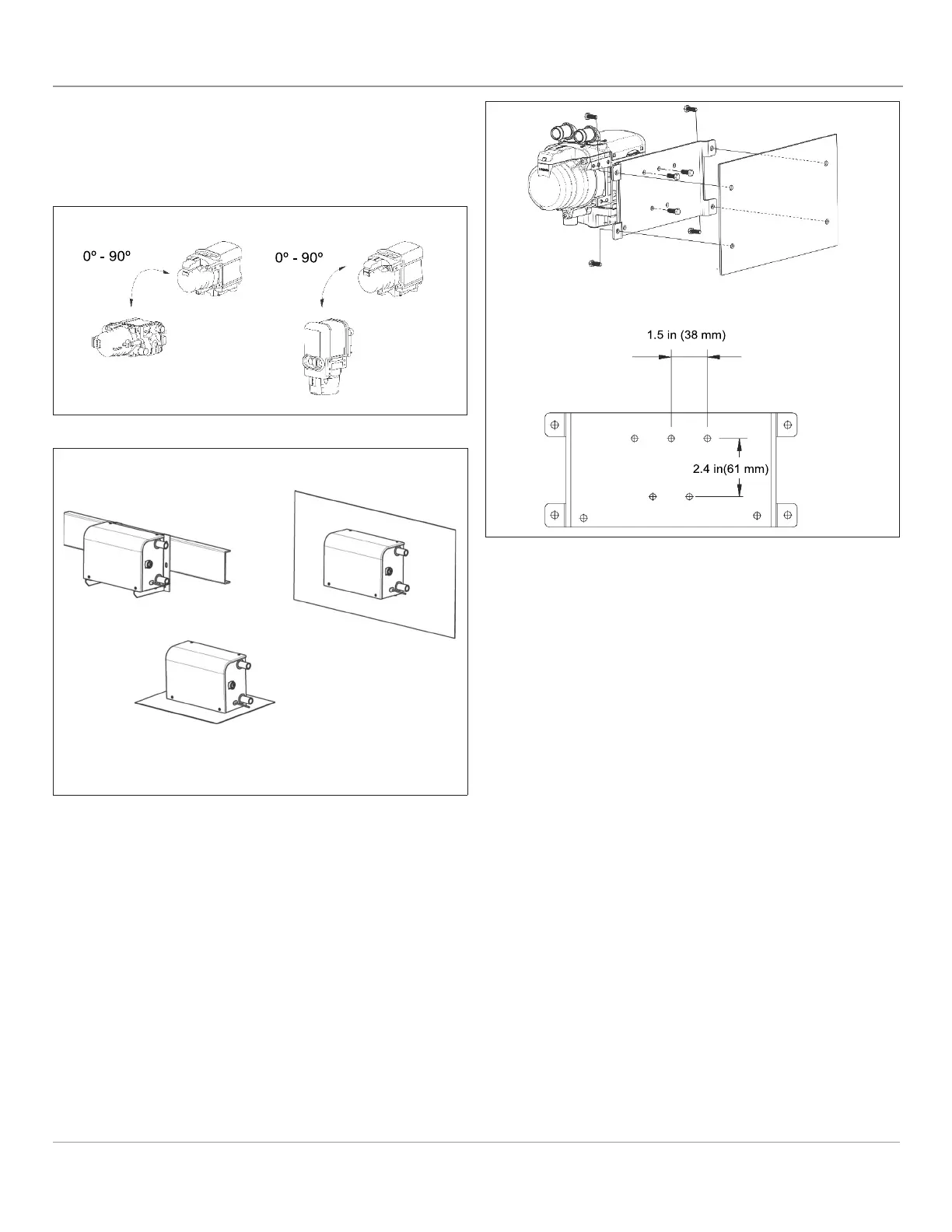 0º - 90º

0º - 90º

1.5 in (38 mm)

2.4 in(61 mm)