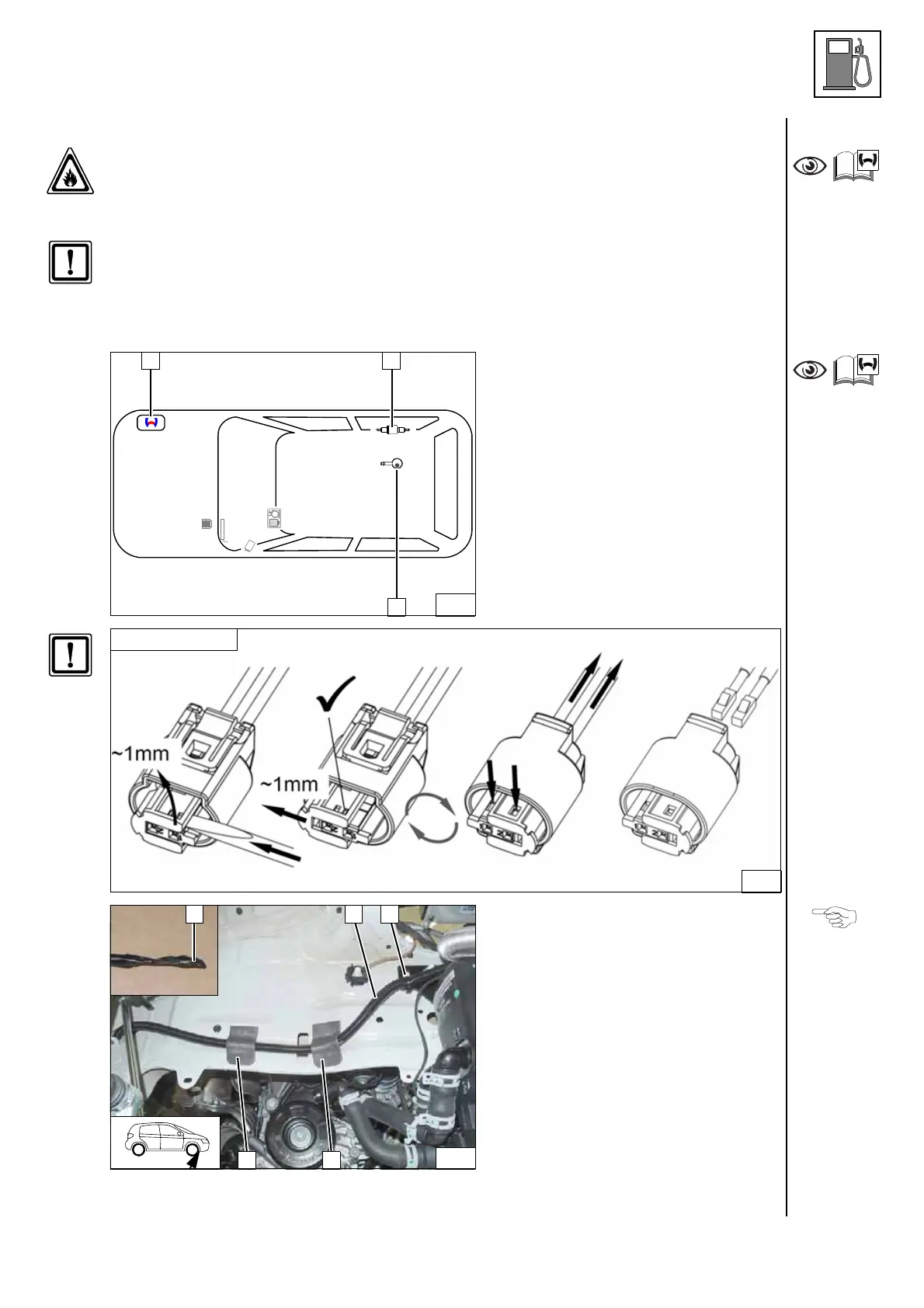 ~1mm

~1mm