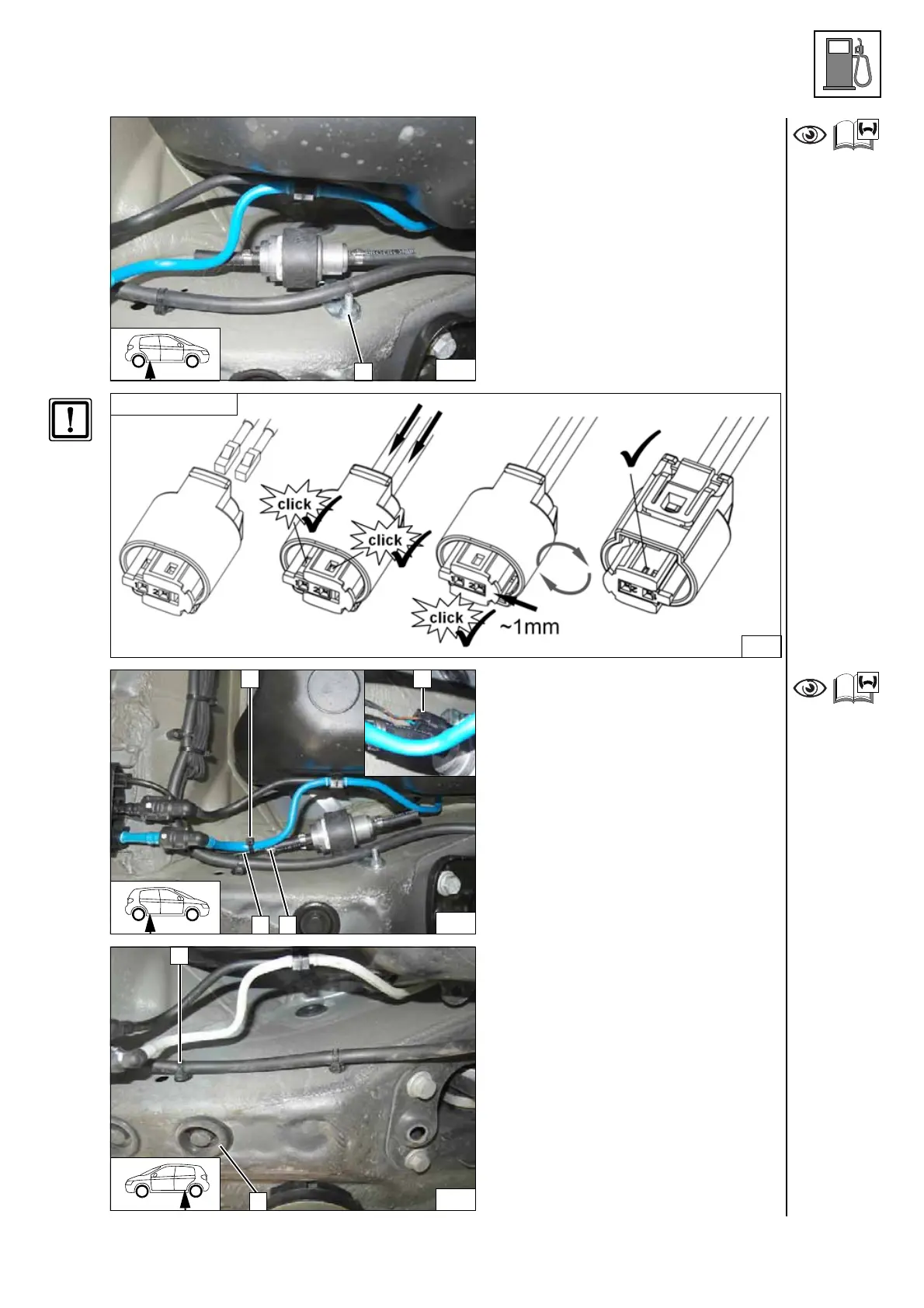 click

click

click

~1mm