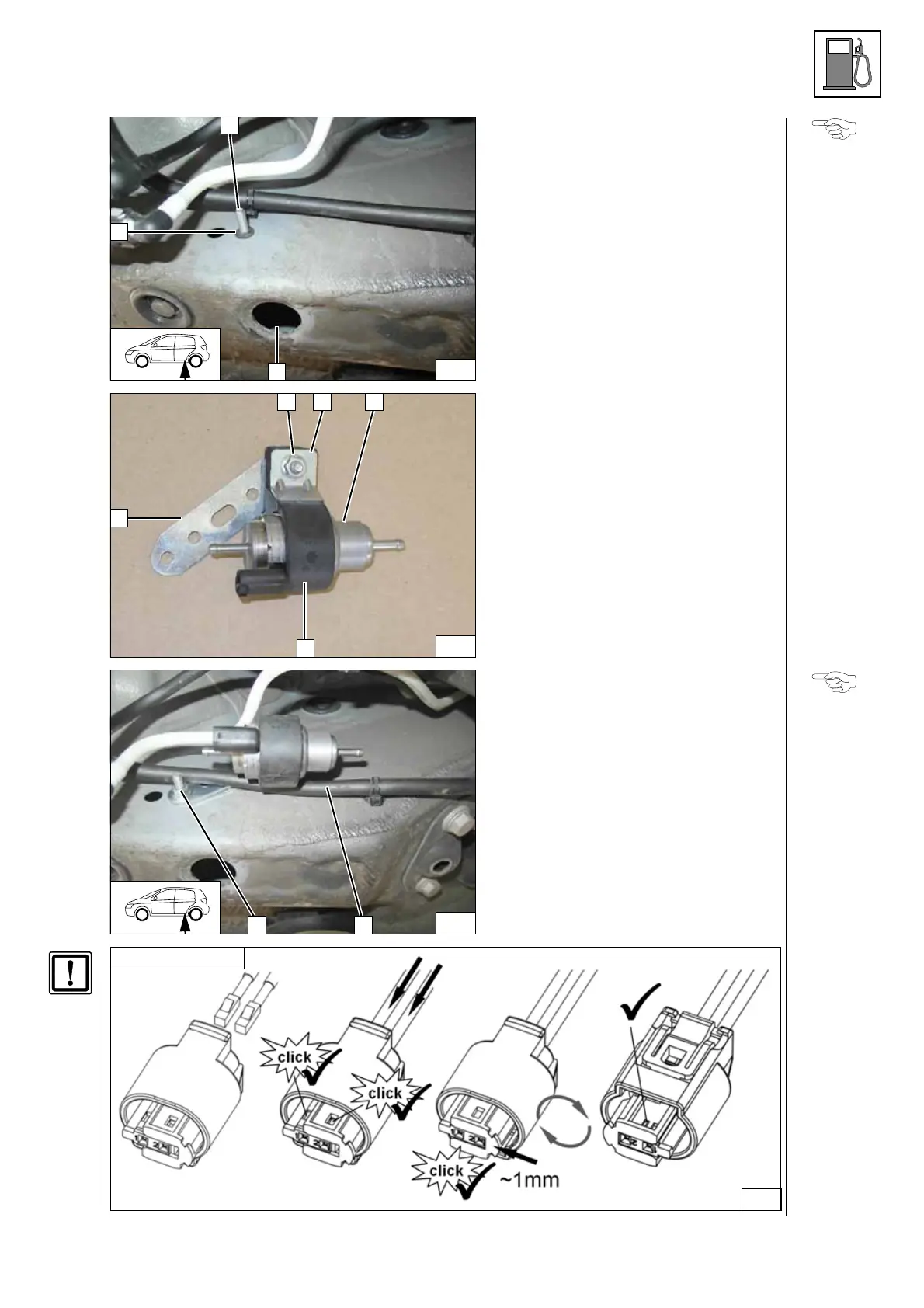 click

click

click

~1mm