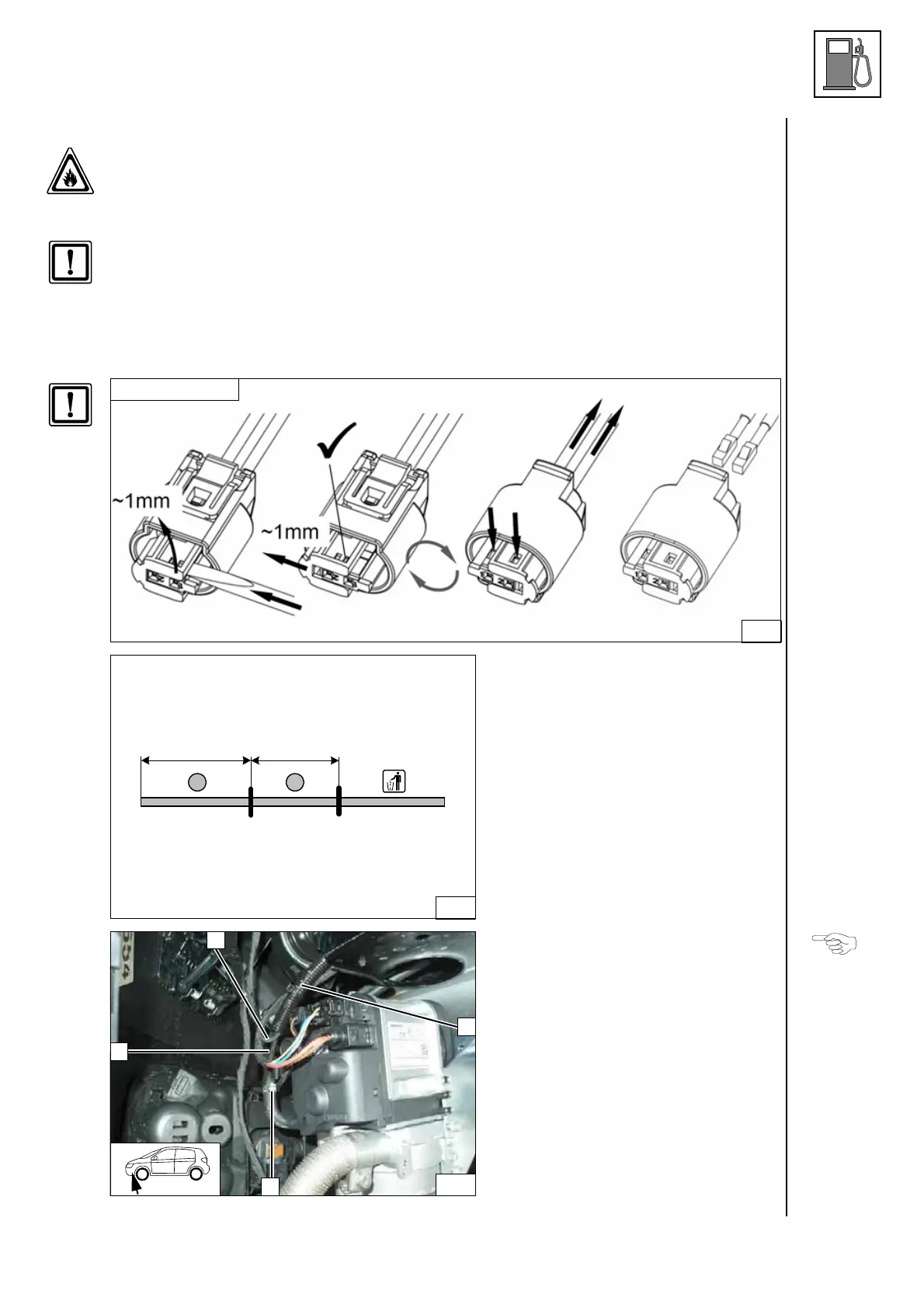 ~1mm

~1mm