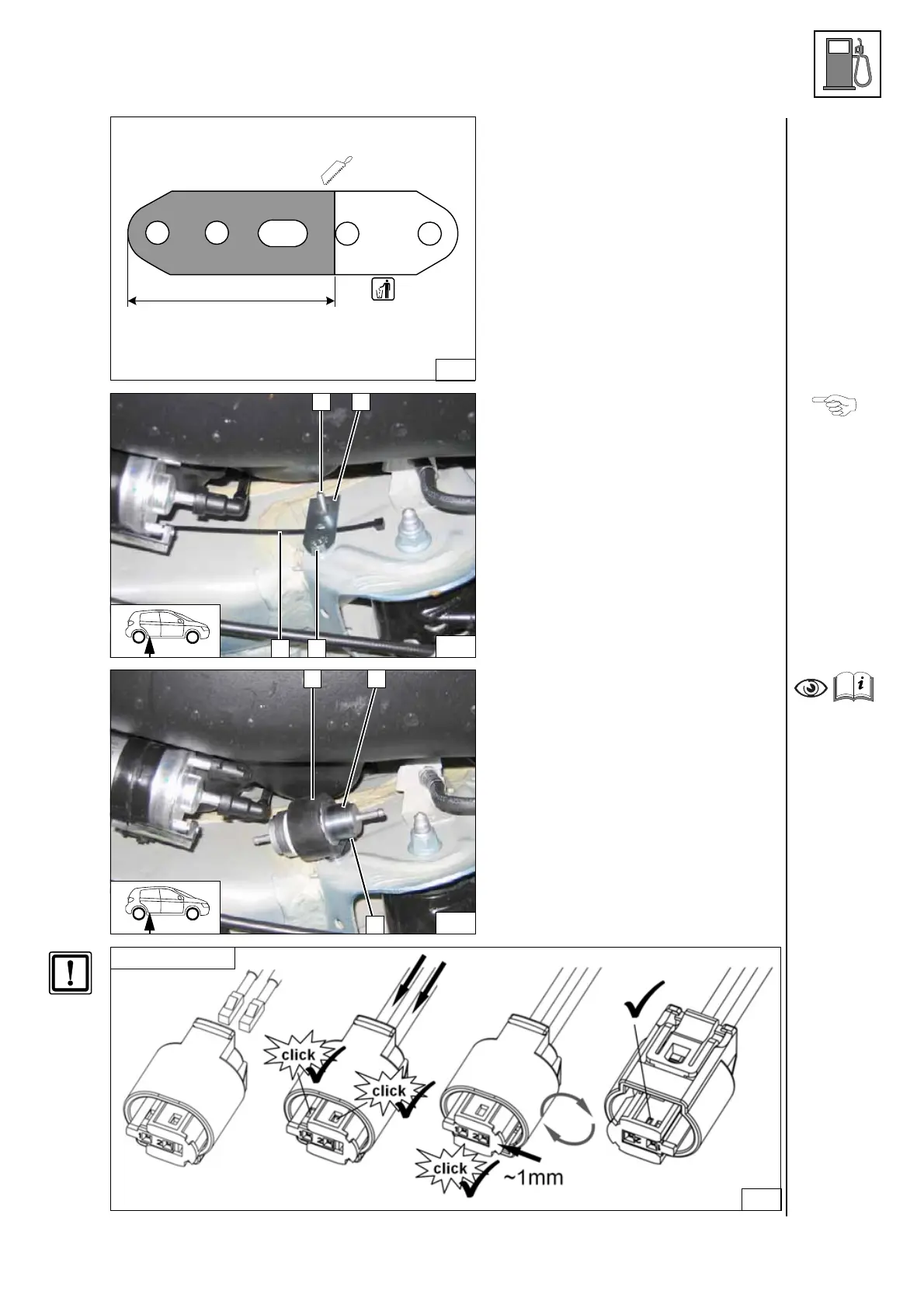 click

click

click

~1mm