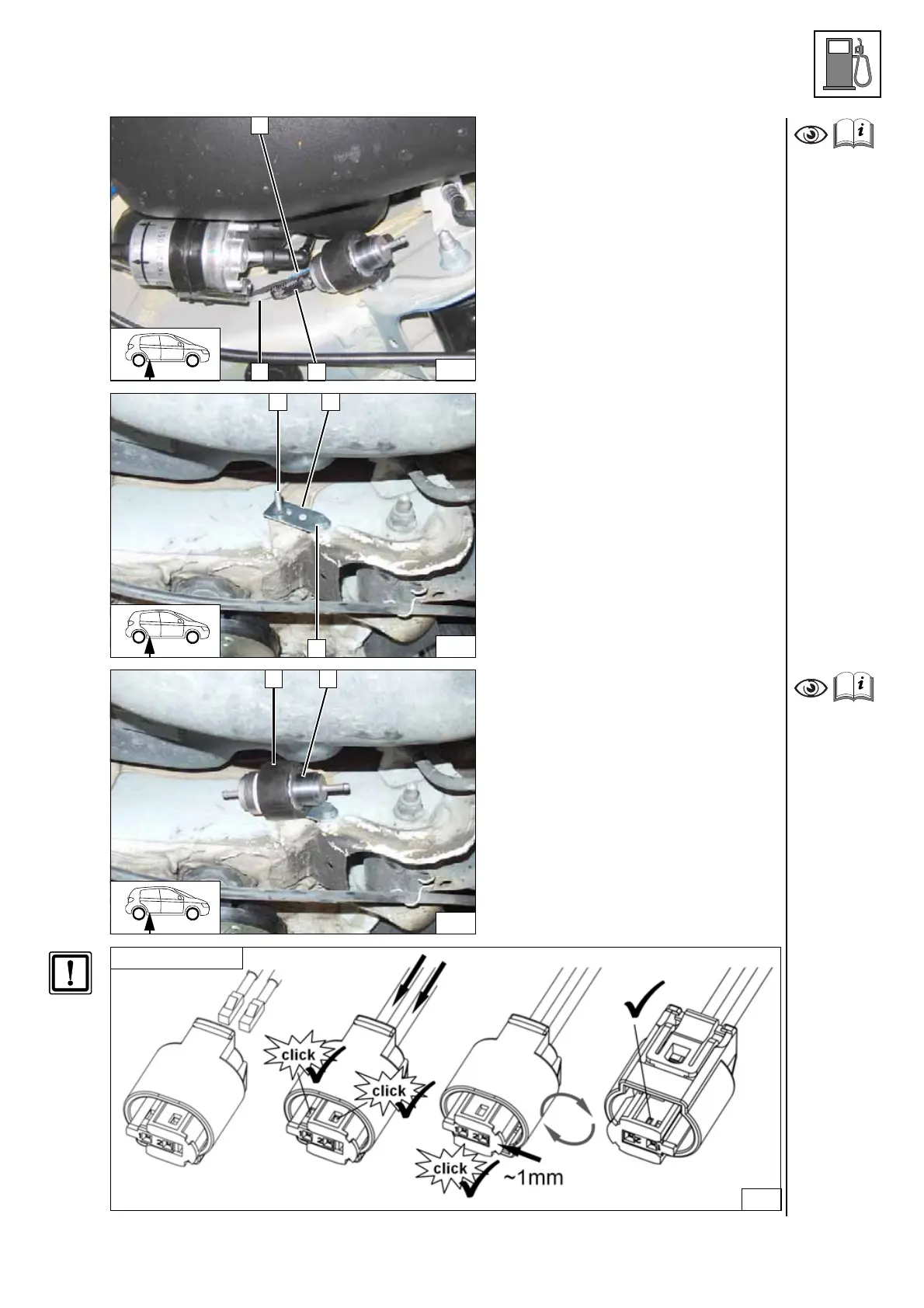 click

click

click

~1mm