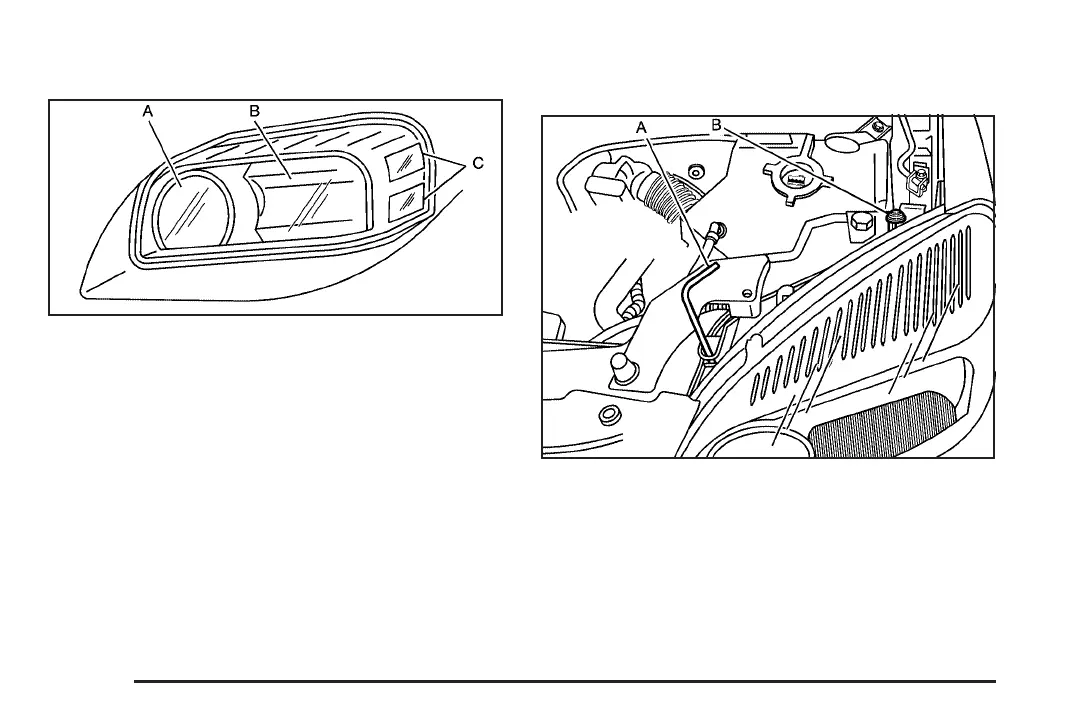 A
B
C

A
B