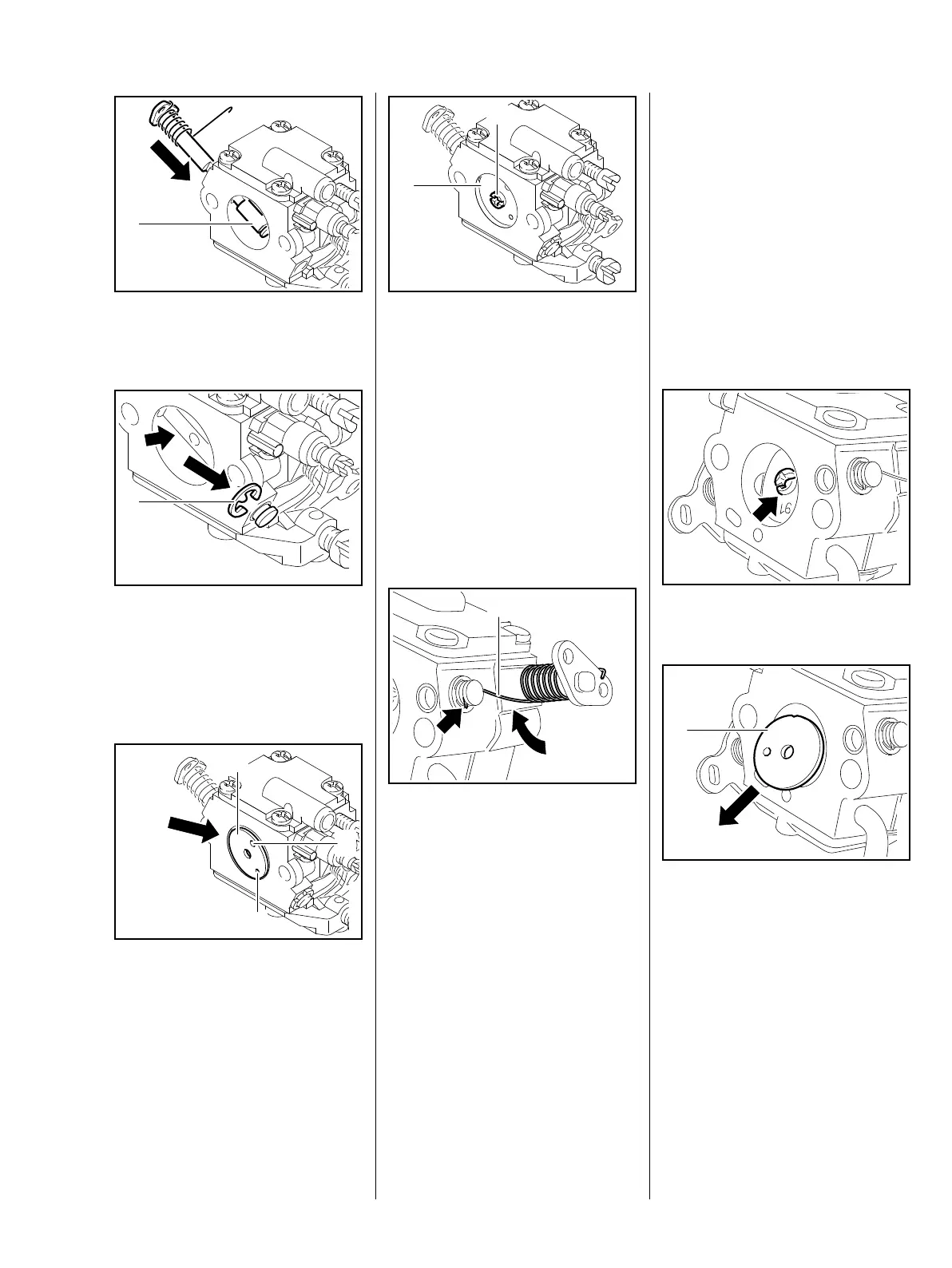 L6