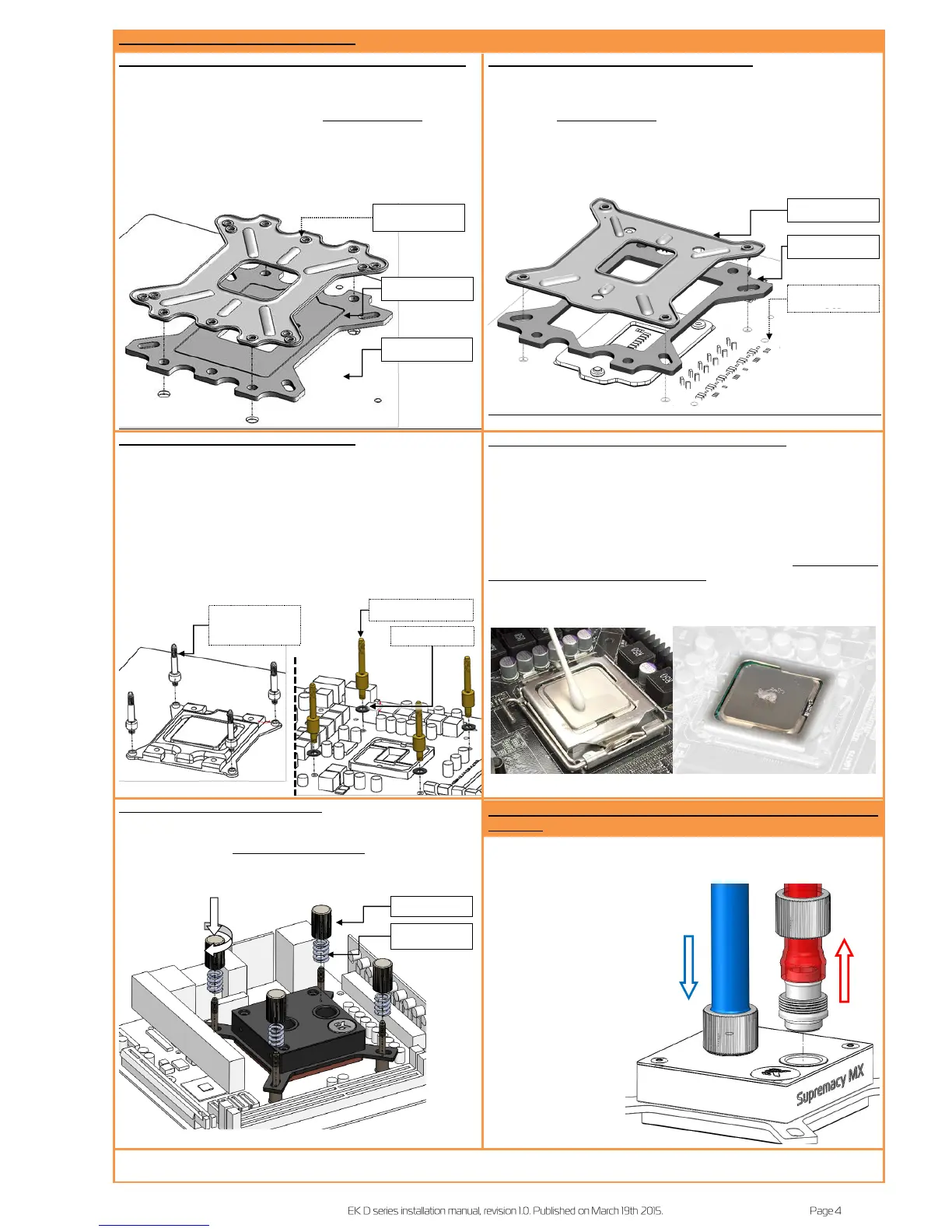 Supremacy MX

EK D series installation manual, revision 1.0. Published on March 19th 2015.

Page 4