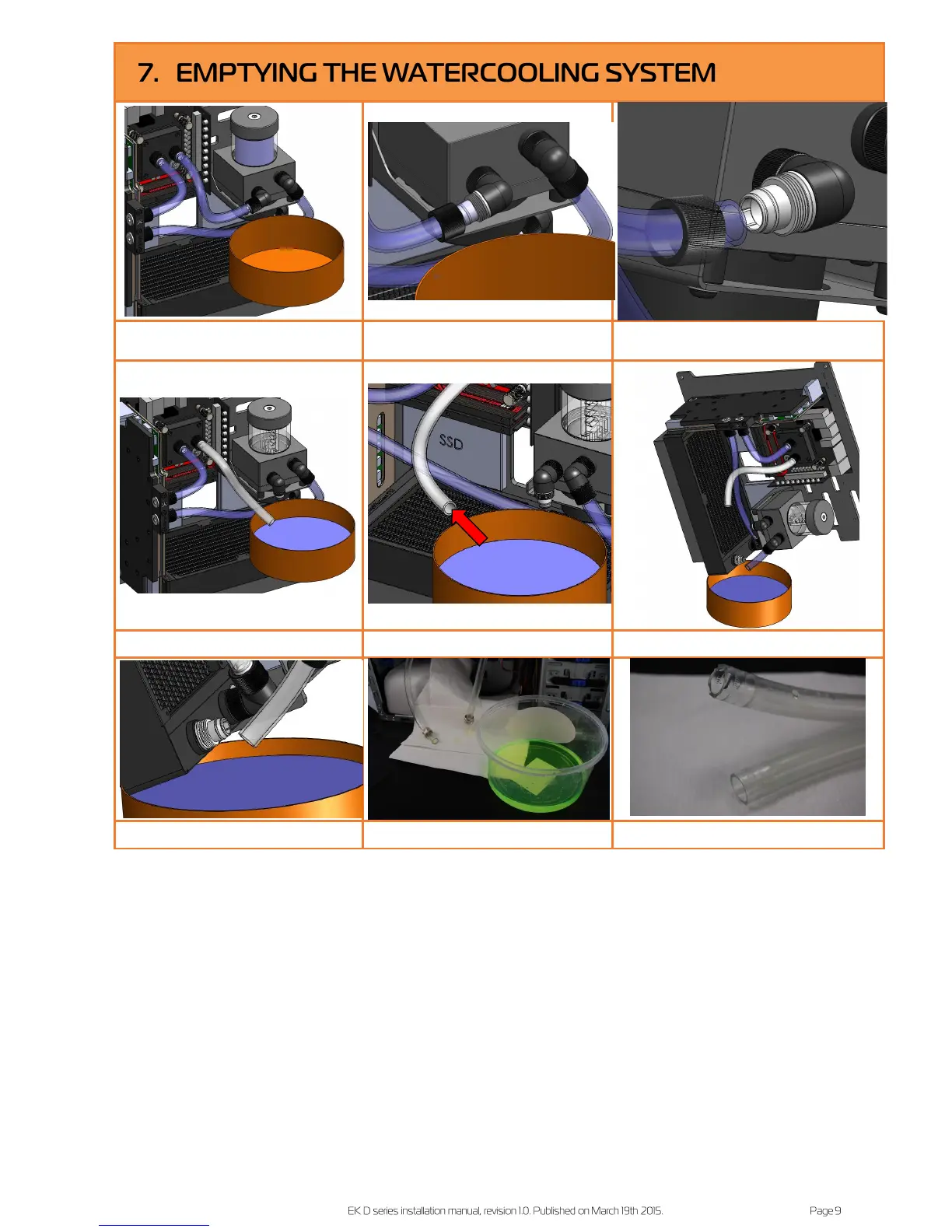 7. EMPTYING THE WATERCOOLING SYSTEM

SSD

EK D series installation manual, revision 1.0. Published on March 19th 2015.

Page 9