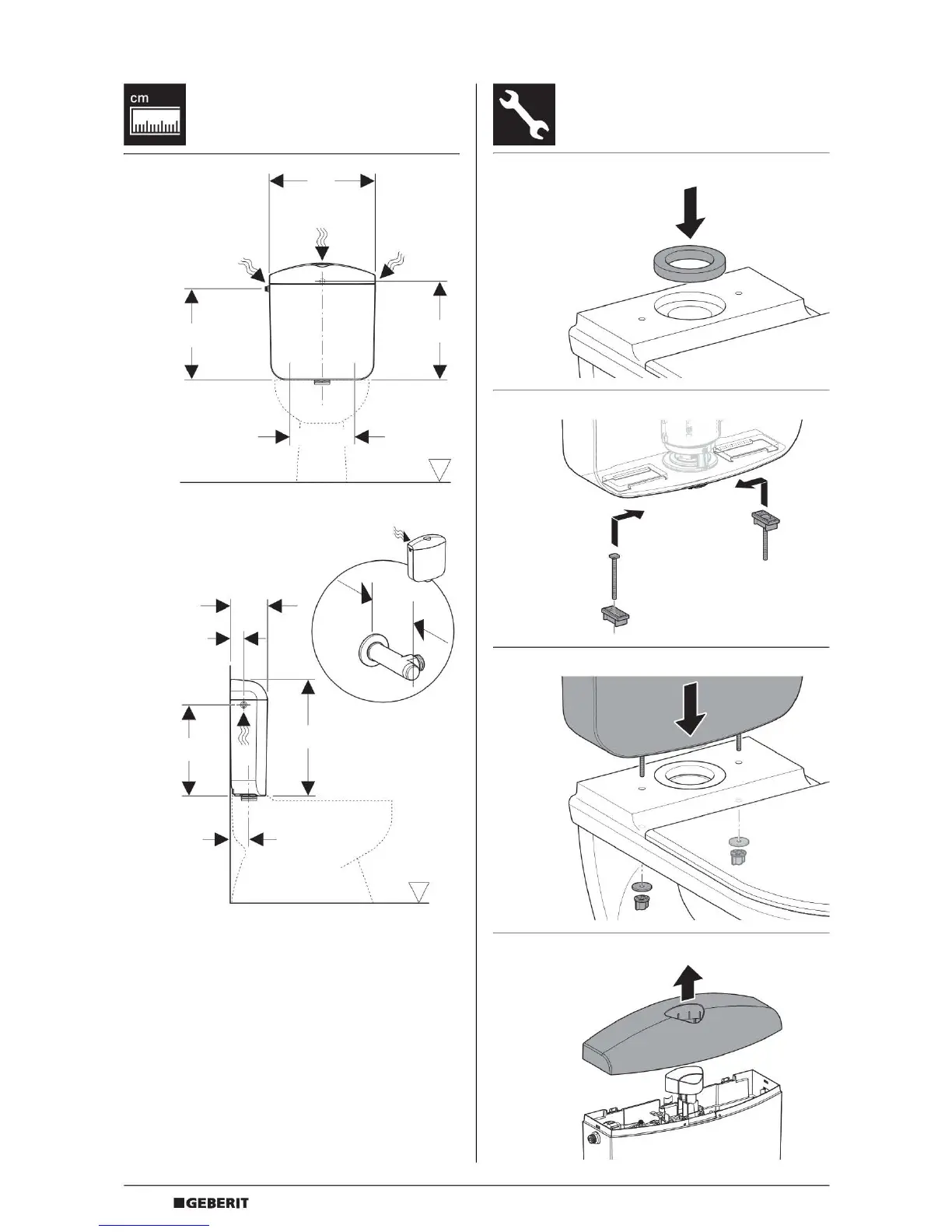 cm

GEBERIT