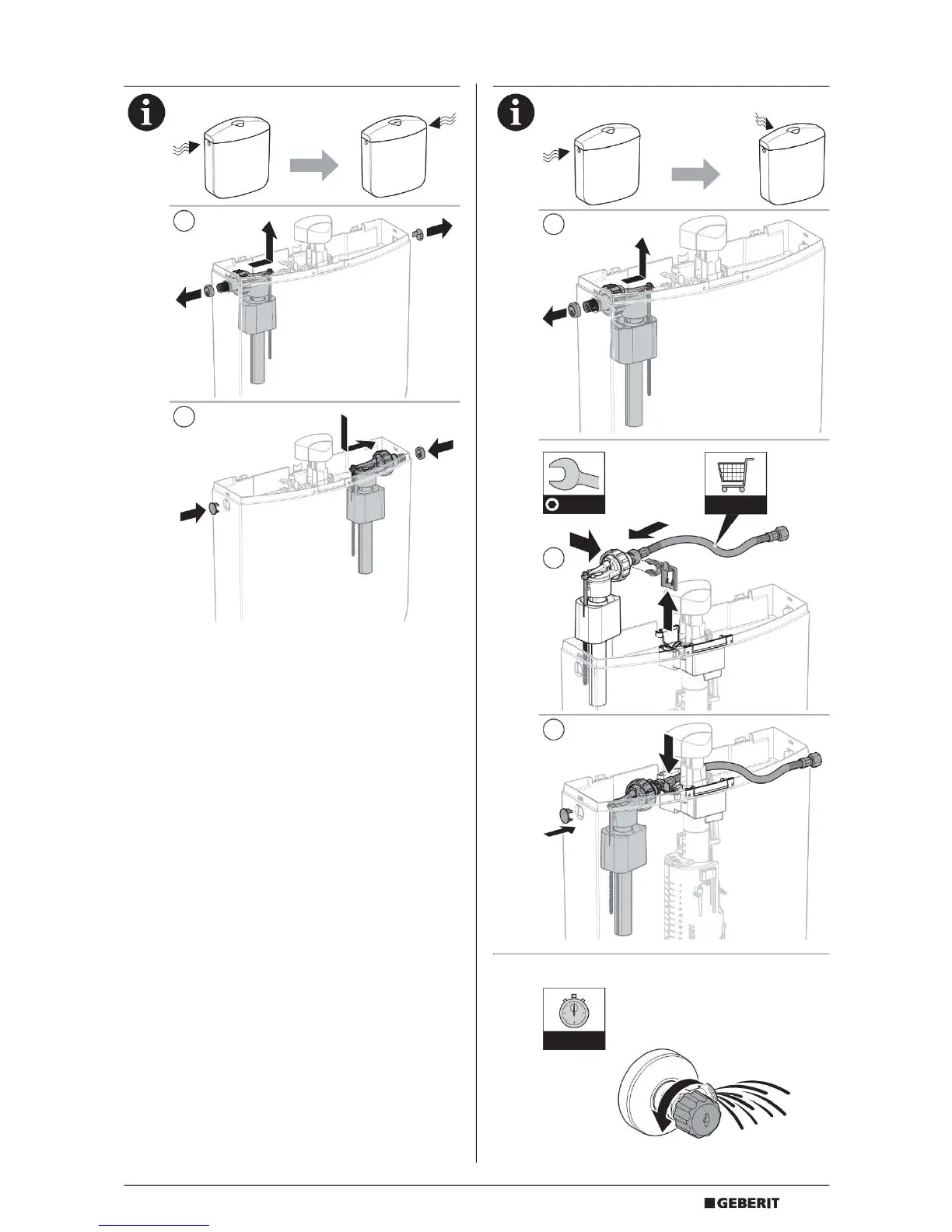 GEBERIT