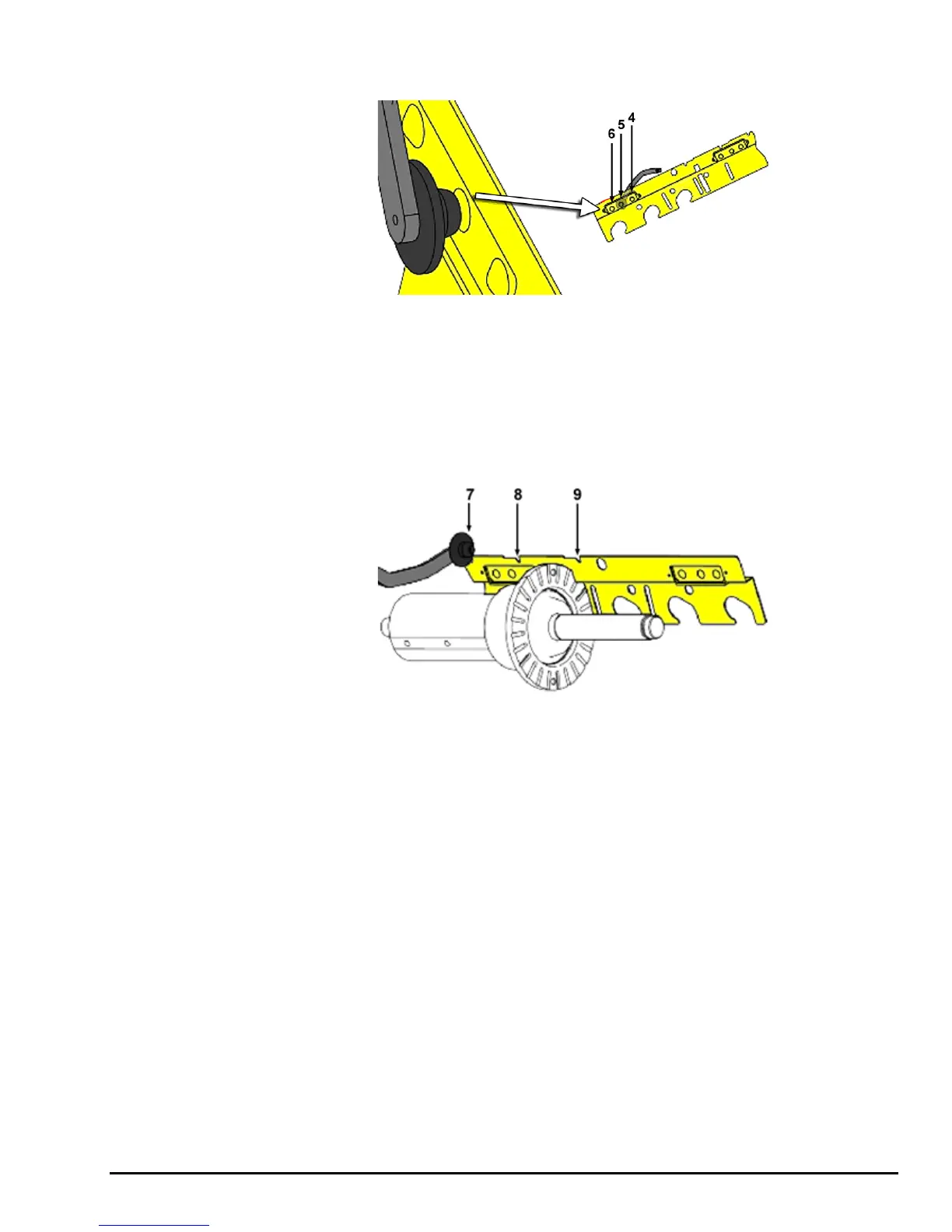 6 5 4

7 8 9