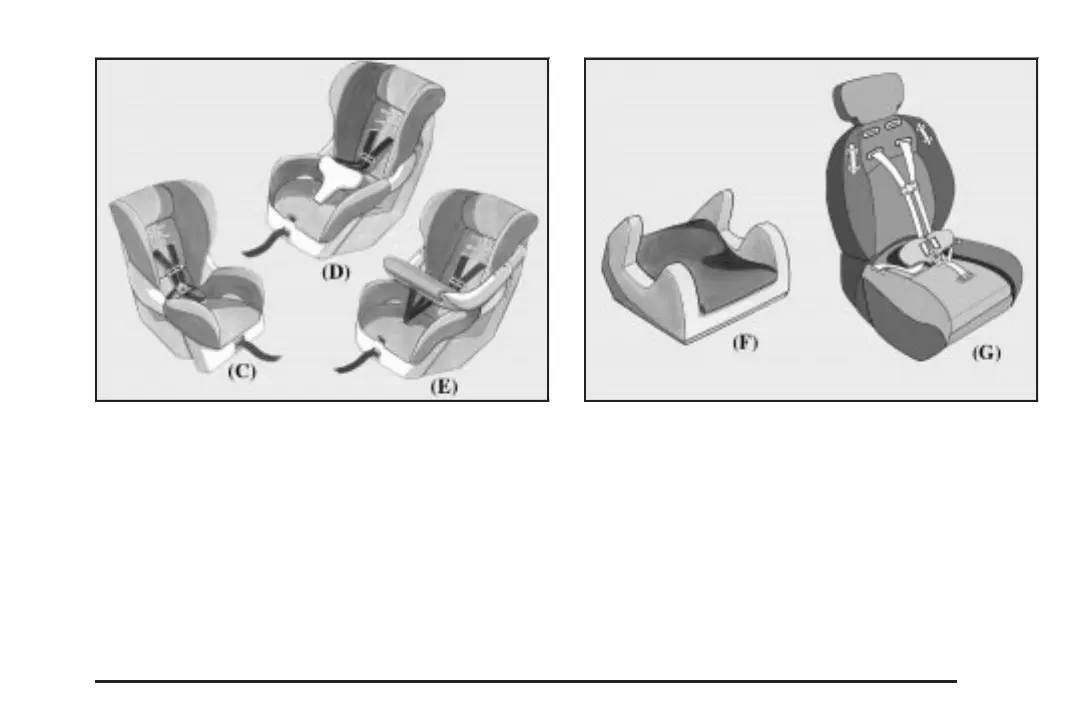 (D)

(C)

(E)

(F)

(G)