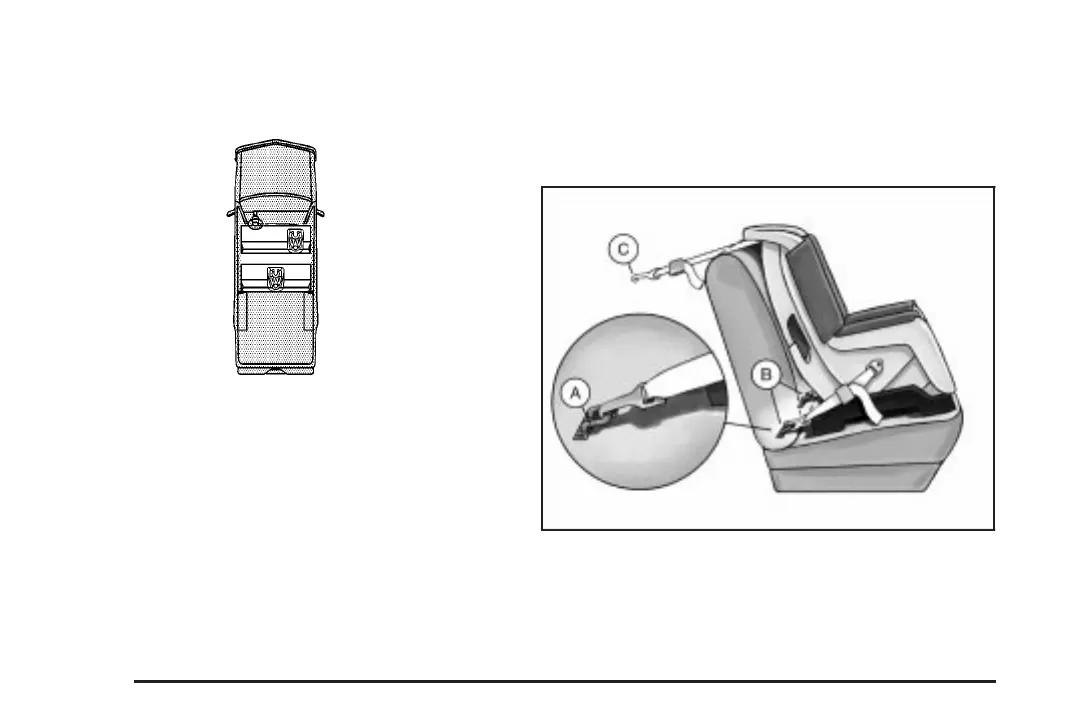 C

A

B