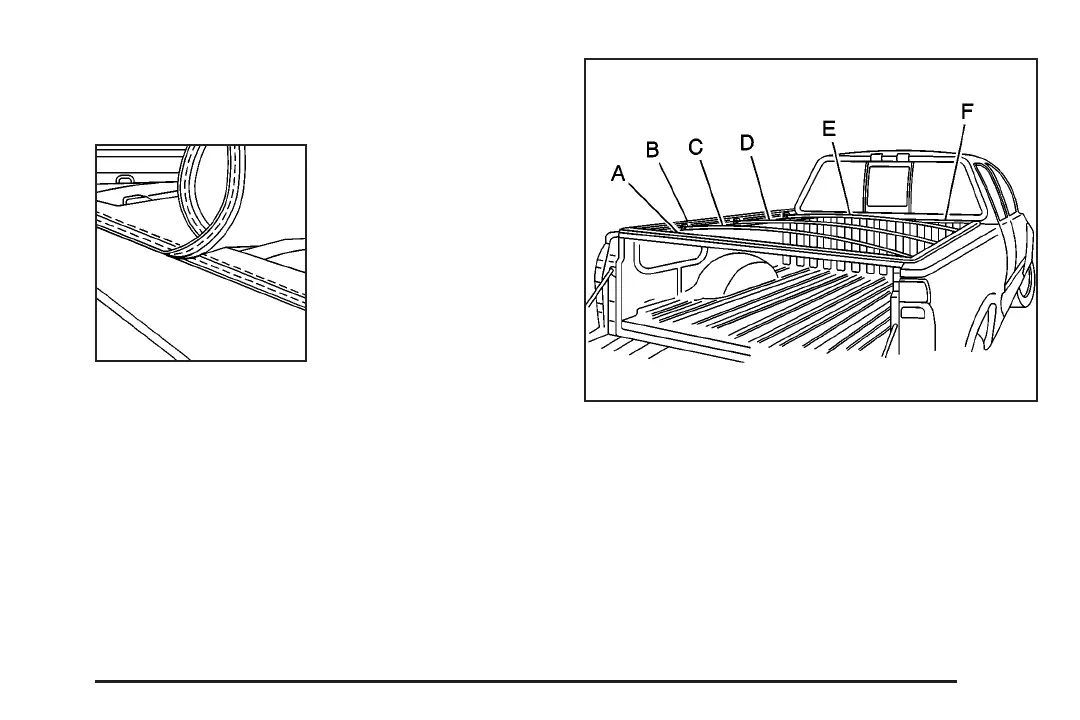 A
B
C
D
E
F