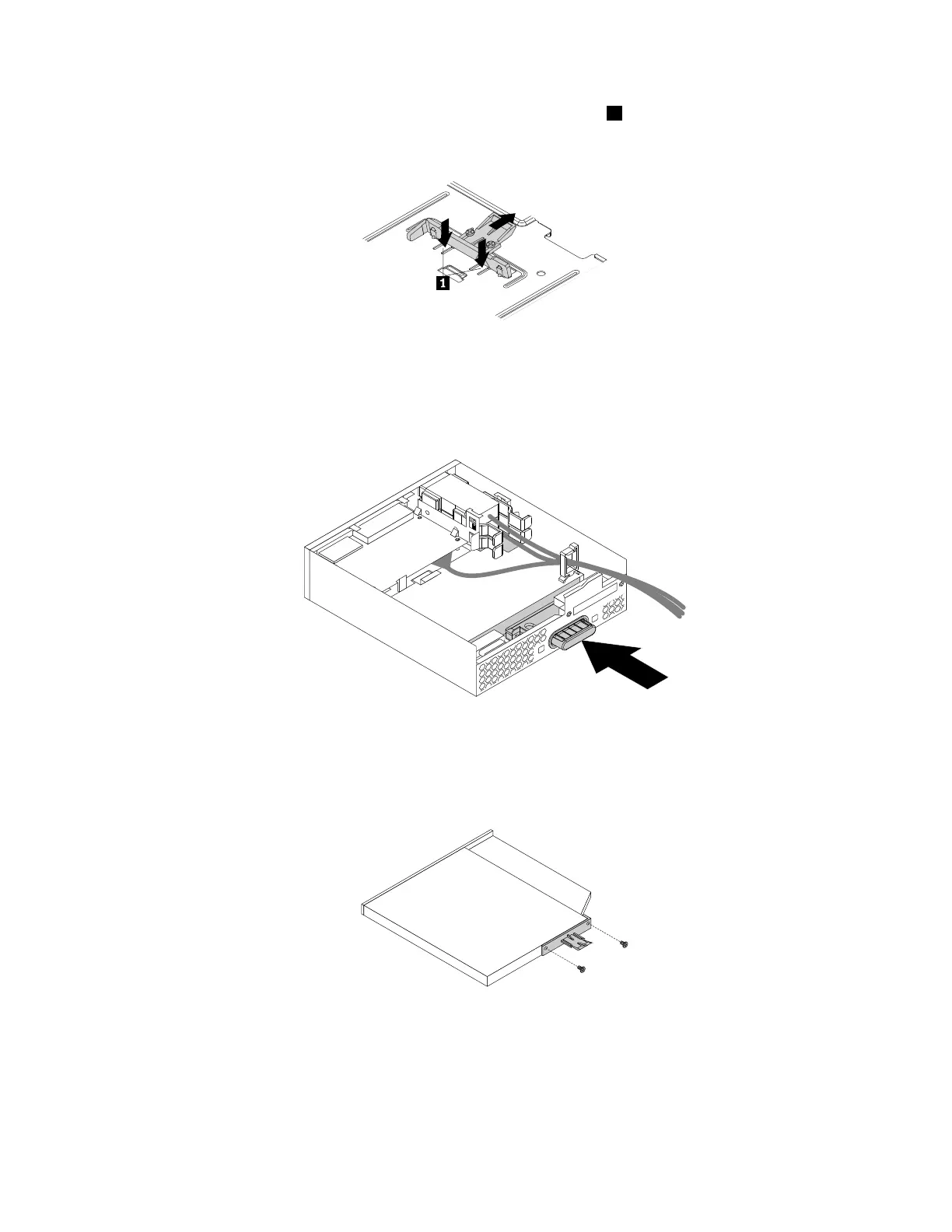 1