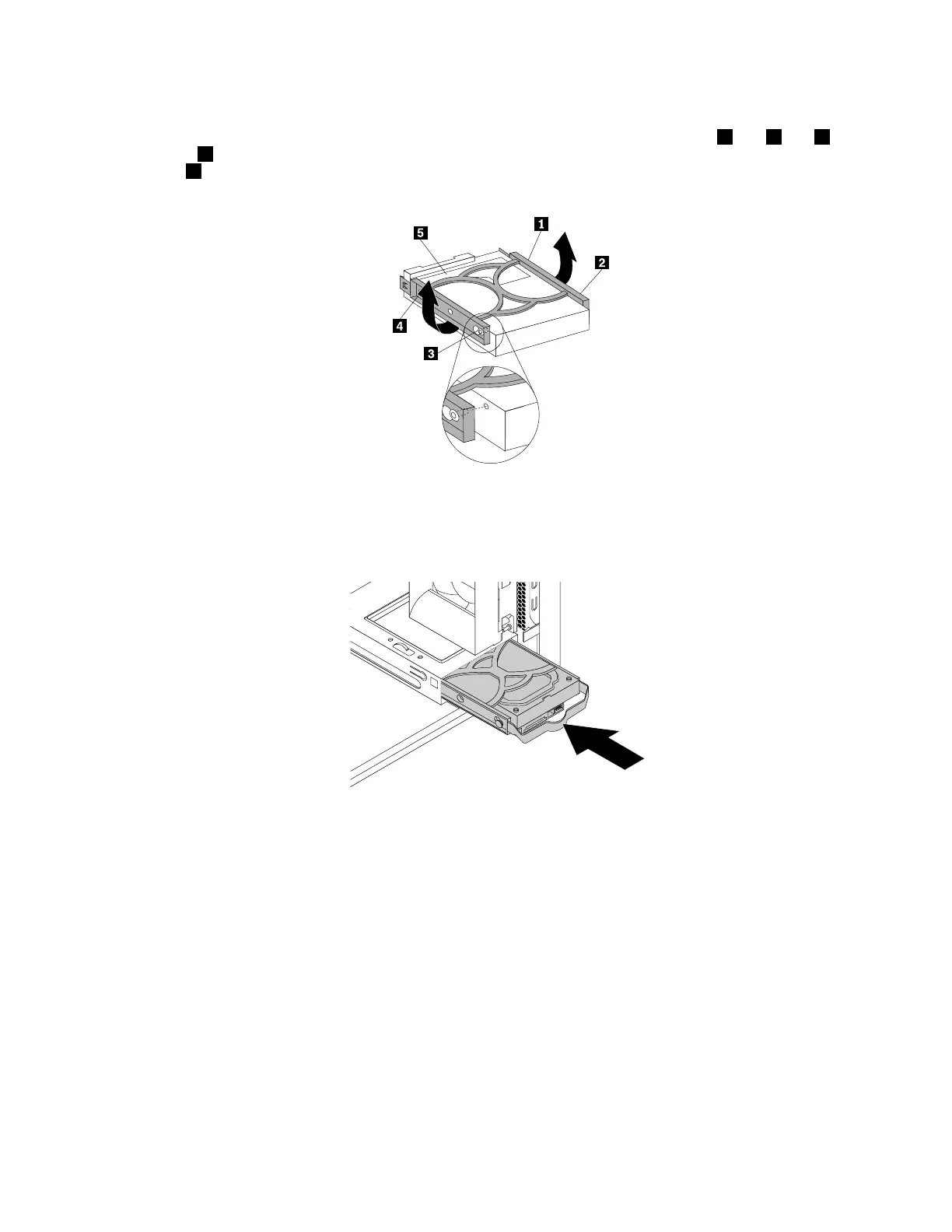 5
1
2
4
3