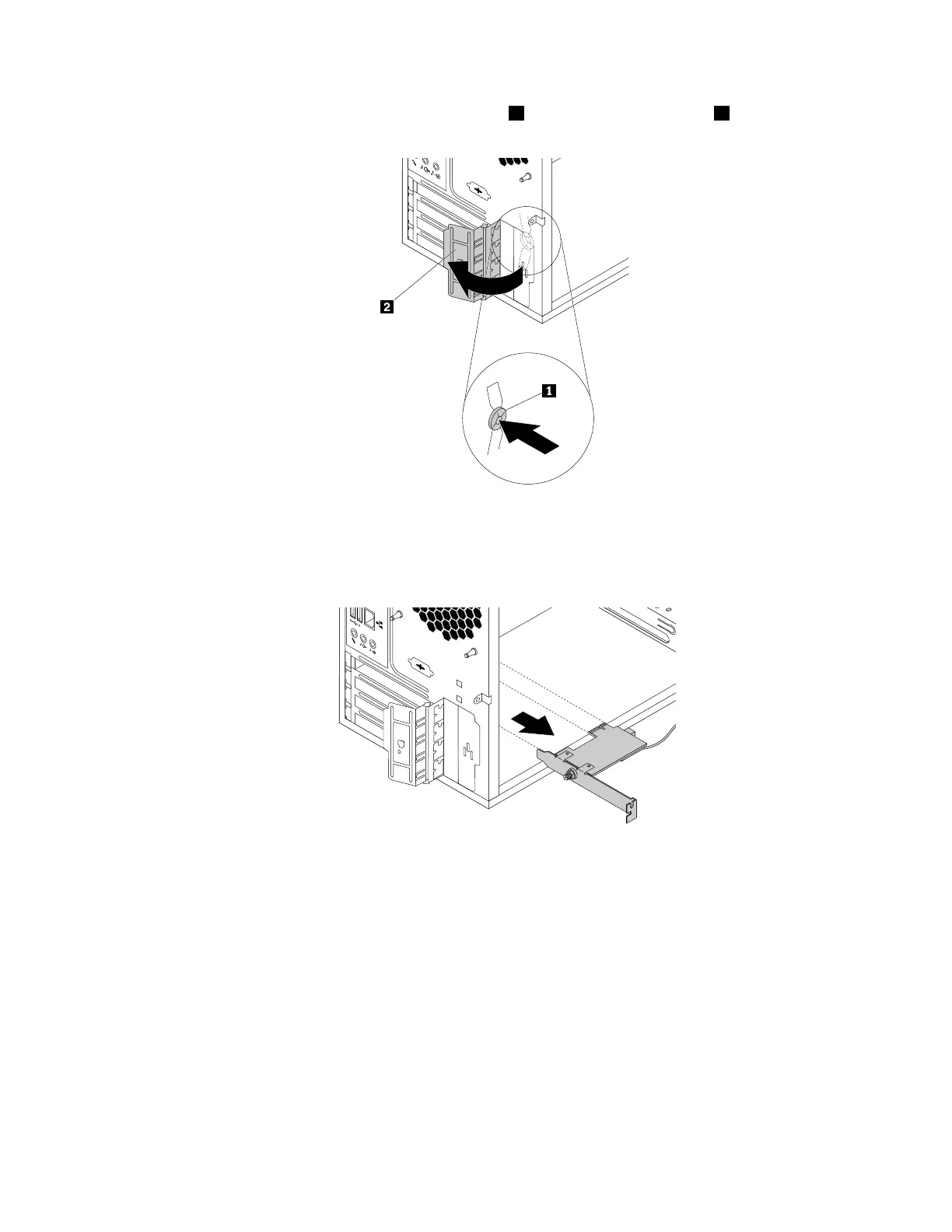 2

1