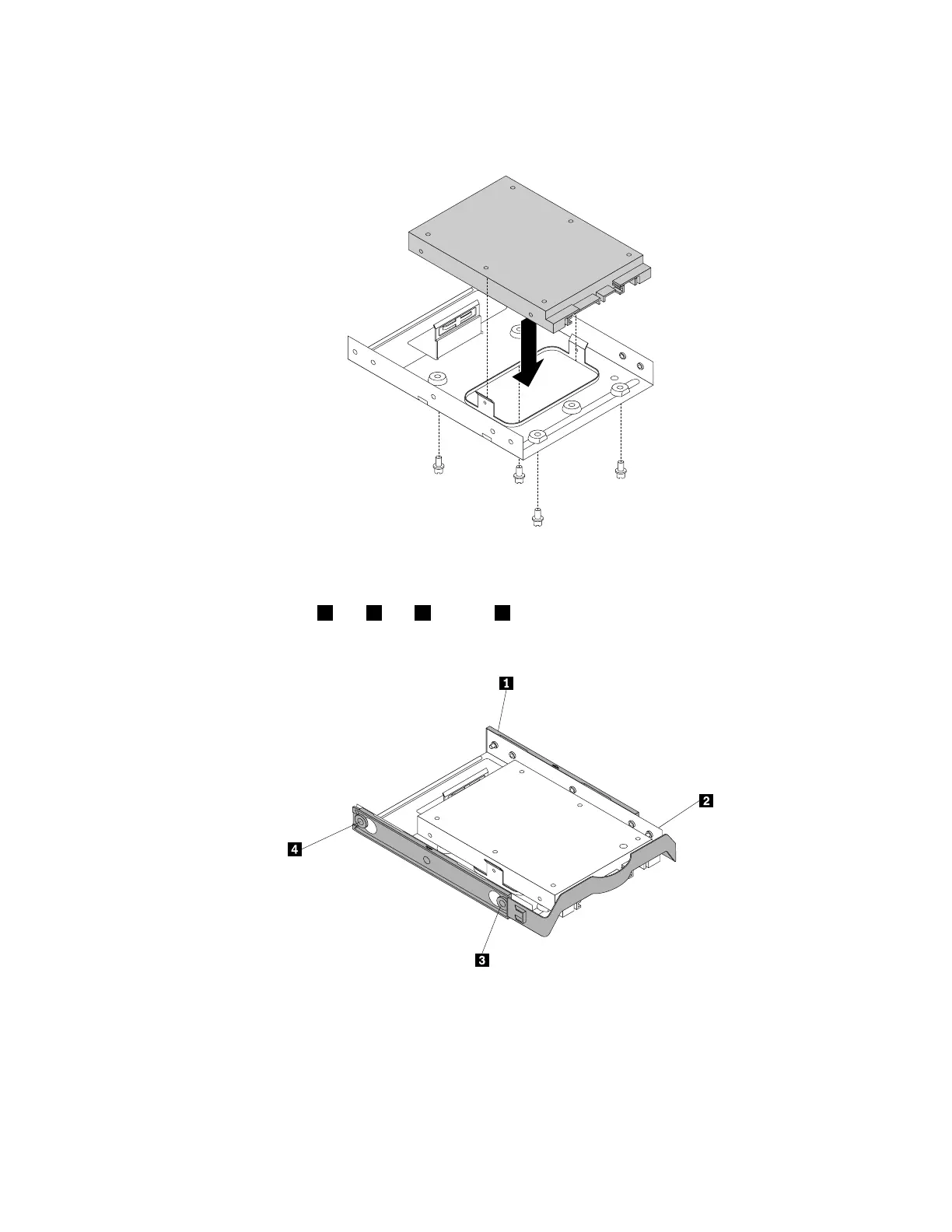 1

2

4

3